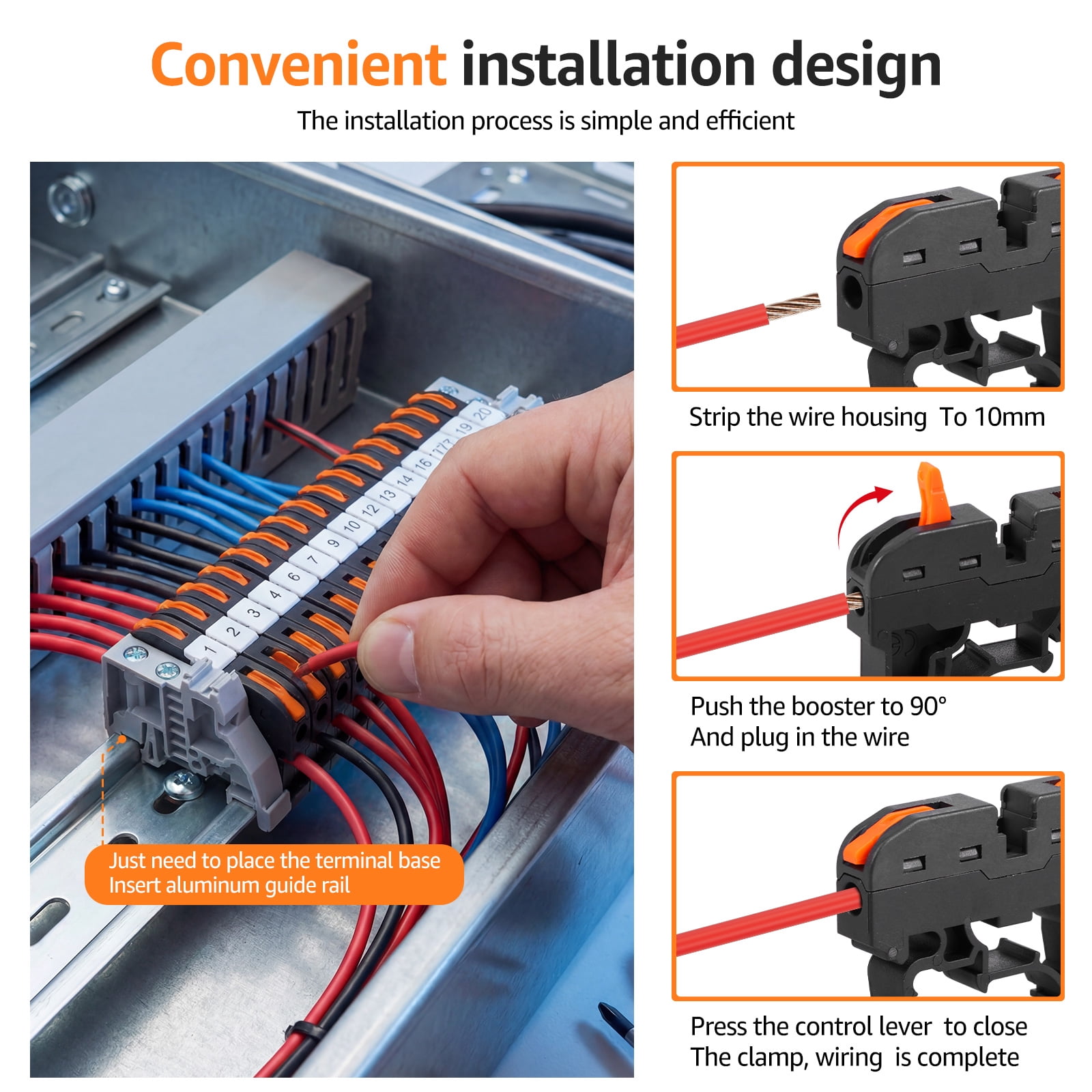 Convenient installation design

The installation process is simple and efficient

1 2 3 4 6 7 9 10 12 13 14 16 17 19 20

Just need to place the terminal base
Insert aluminum guide rail

Strip the wire housing To 10mm

Push the booster to 90°
And plug in the wire

Press the control lever to close
The clamp, wiring is complete