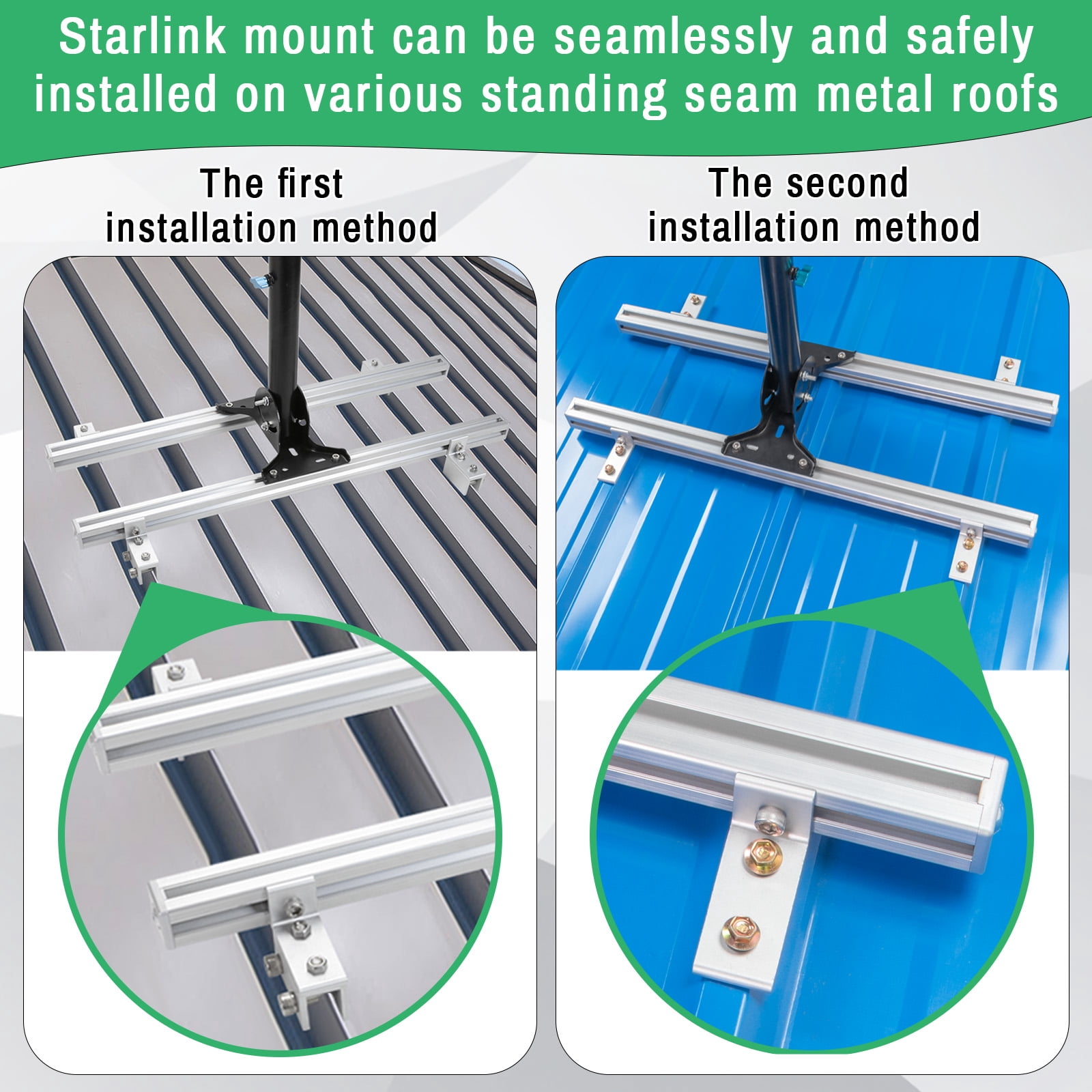 Starlink mount can be seamlessly and safely installed on various standing seam metal roofs

The first installation method

The second installation method