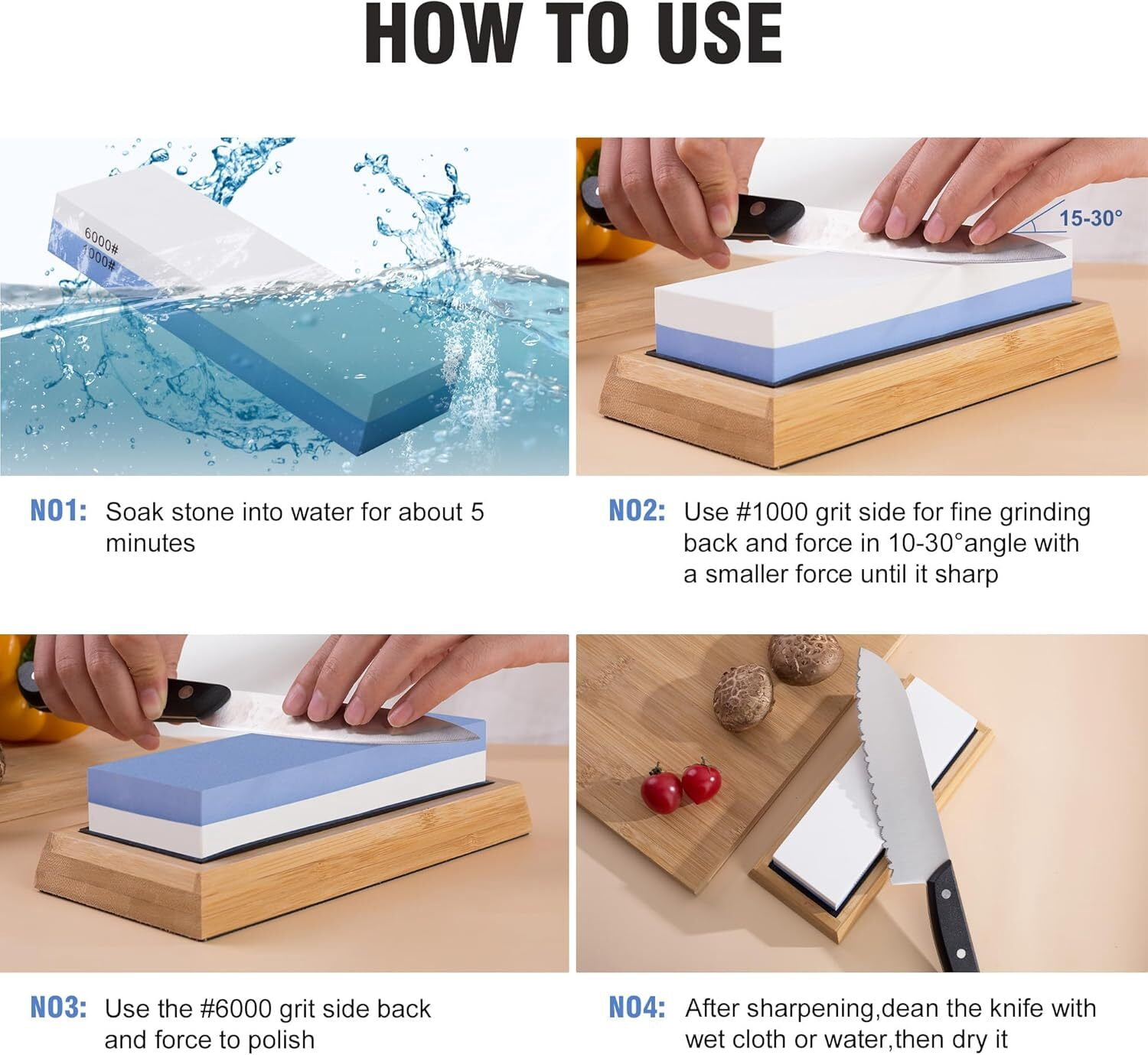 HOW TO USE

6000#
1000#

15-30°

NO1: Soak stone into water for about 5 minutes

NO2: Use #1000 grit side for fine grinding back and force in 10-30°angle with a smaller force until it sharp

NO3: Use the #6000 grit side back and force to polish

NO4: After sharpening,dean the knife with wet cloth or water,then dry it