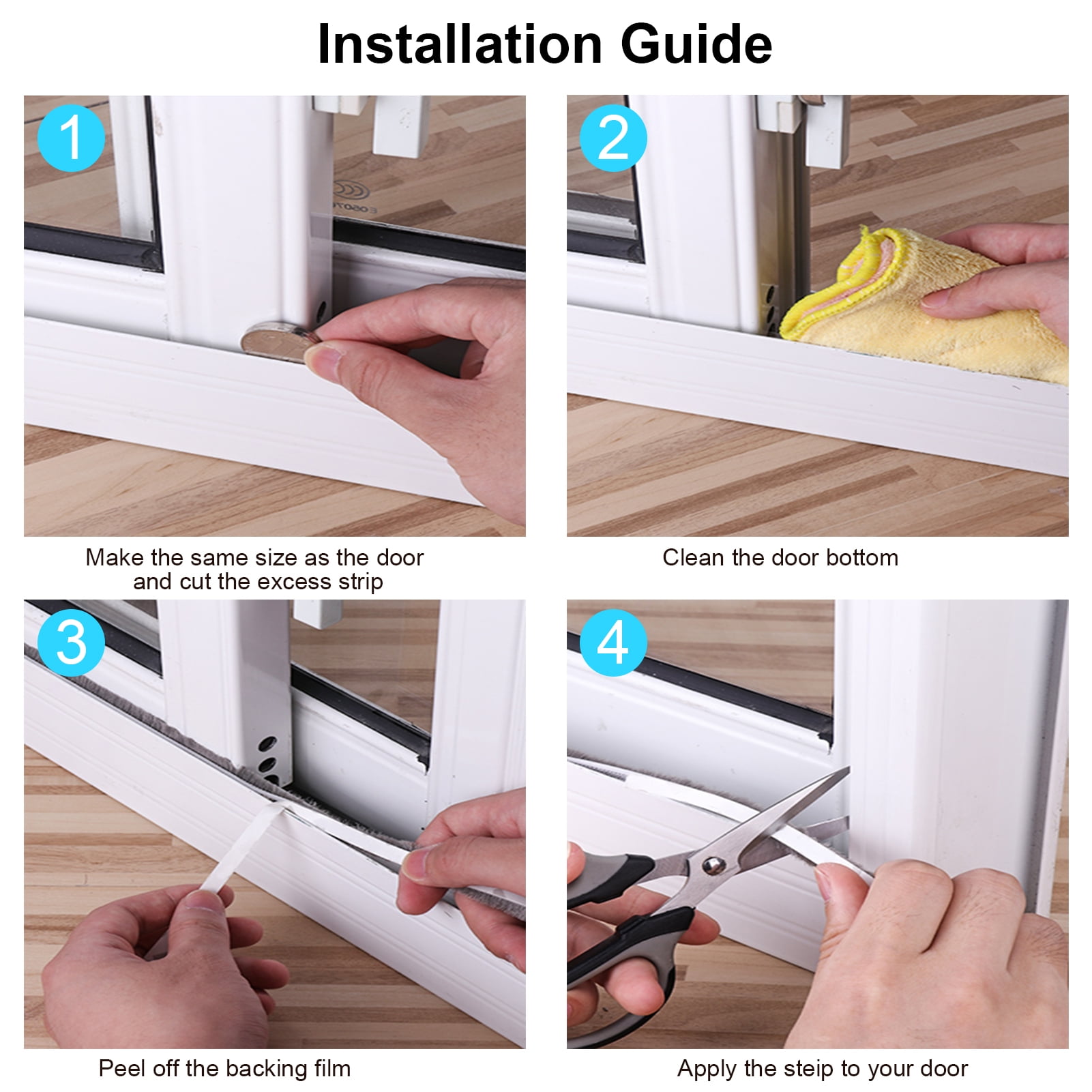 Installation Guide

1

Make the same size as the door and cut the excess strip

2

Clean the door bottom

3

Peel off the backing film

4

Apply the steip to your door