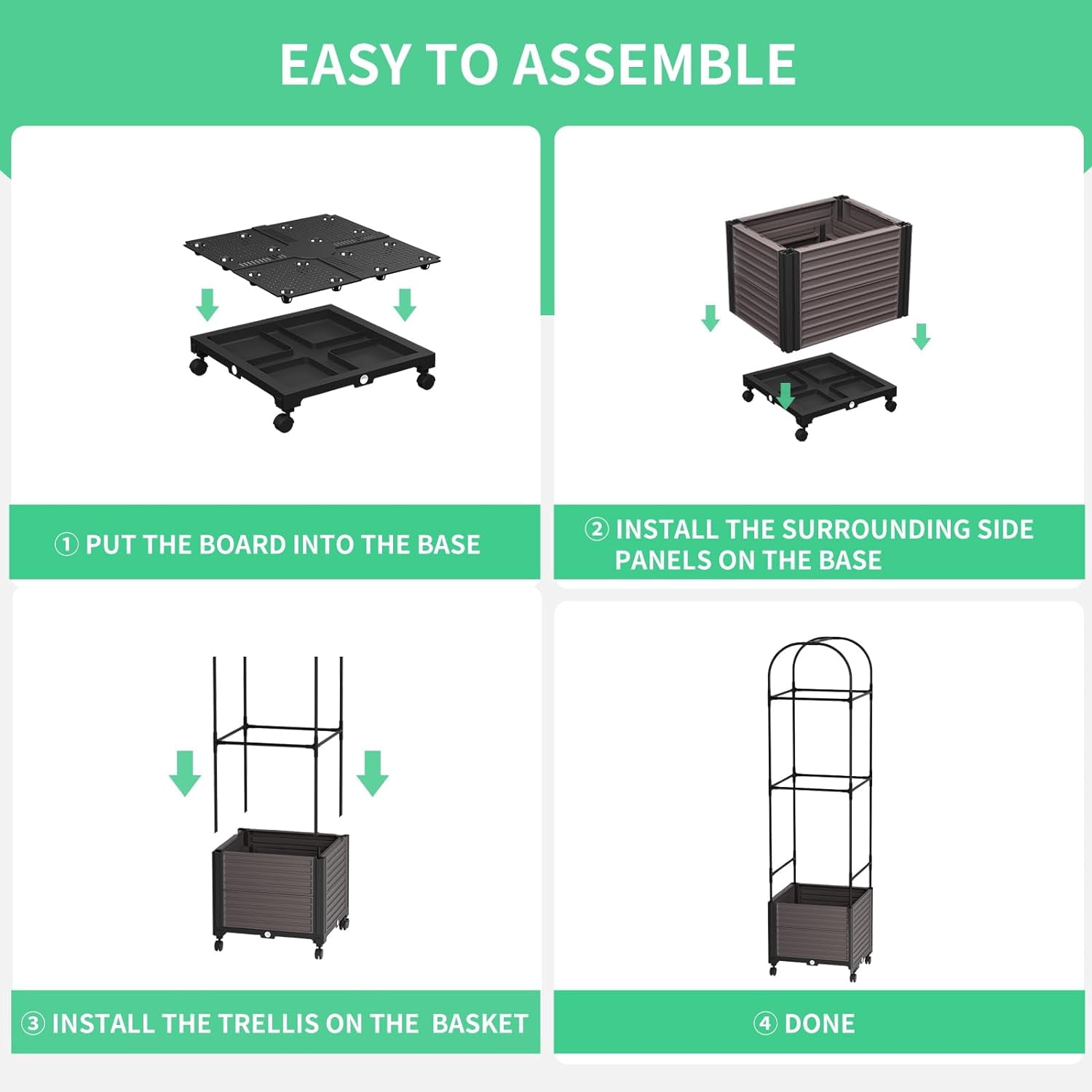 EASY TO ASSEMBLE

① PUT THE BOARD INTO THE BASE

② INSTALL THE SURROUNDING SIDE PANELS ON THE BASE

③ INSTALL THE TRELLIS ON THE  BASKET

④ DONE