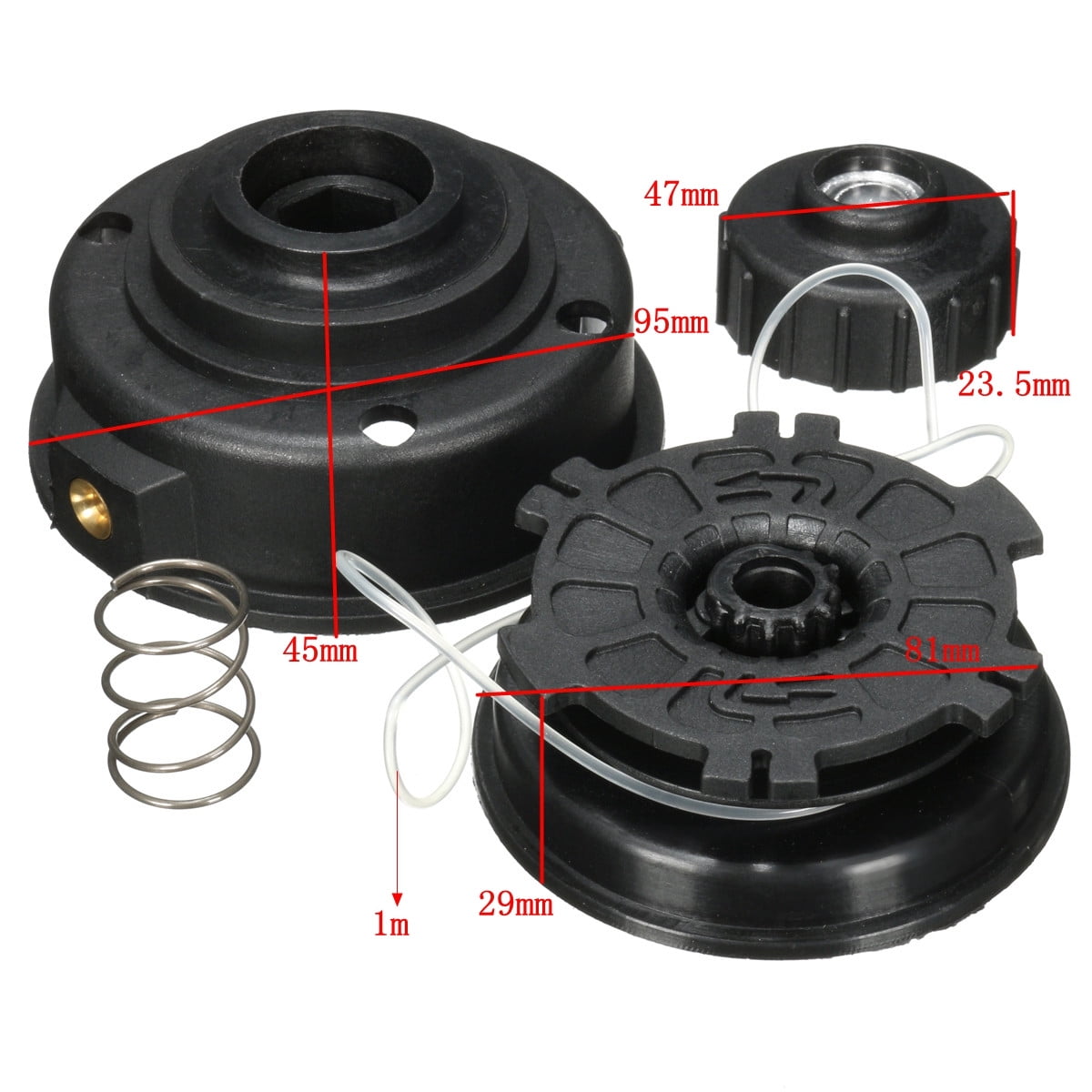 47mm

95mm

23.5mm

45mm

81mm

29mm

1m