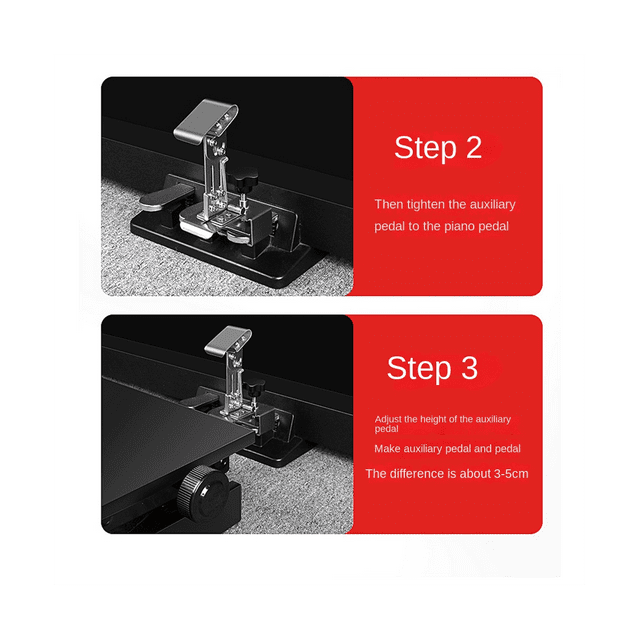 Step 2

Then tighten the auxiliary pedal to the piano pedal

Step 3

Adjust the height of the auxiliary pedal

Make auxiliary pedal and pedal

The difference is about 3-5cm