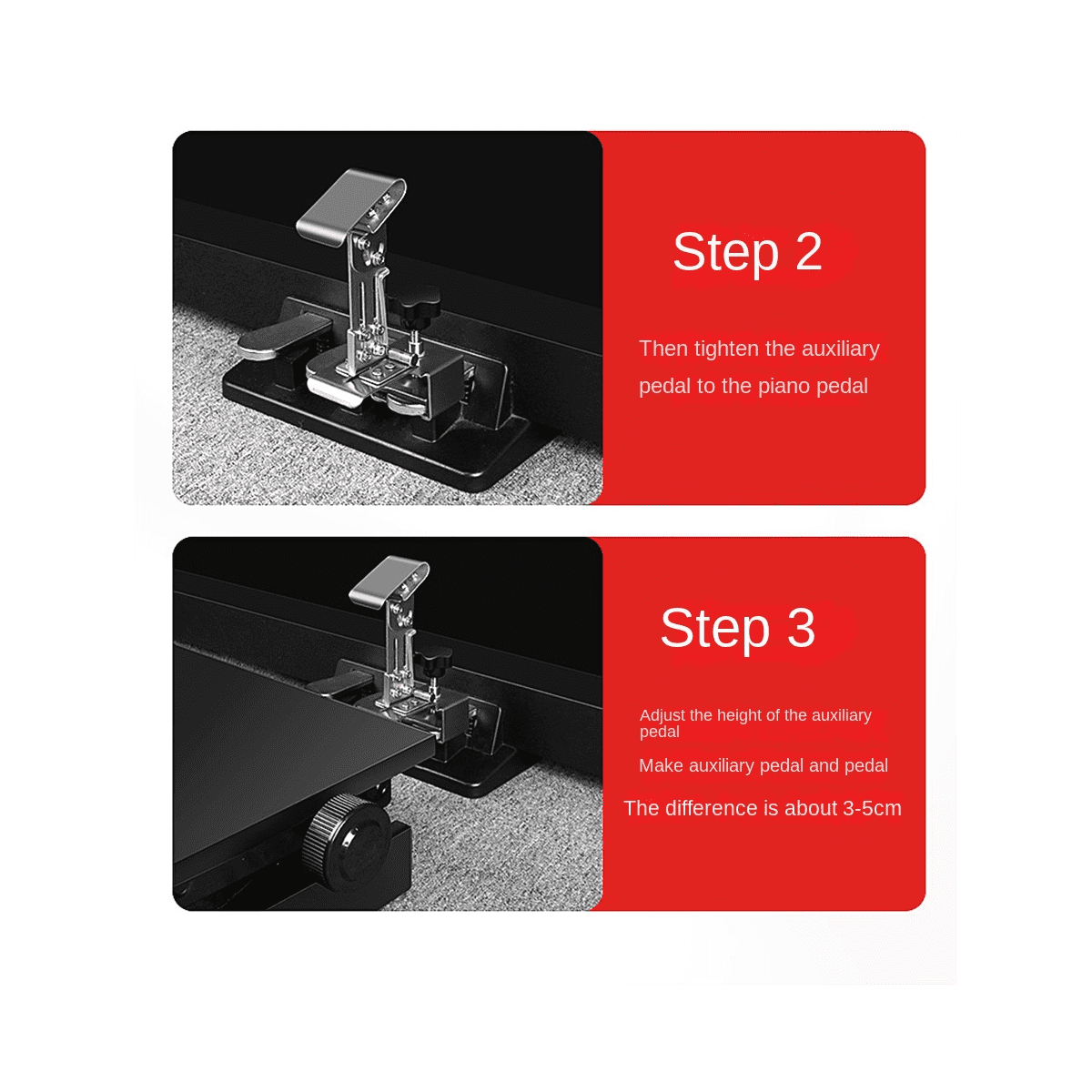 Step 2

Then tighten the auxiliary pedal to the piano pedal

Step 3

Adjust the height of the auxiliary pedal

Make auxiliary pedal and pedal

The difference is about 3-5cm