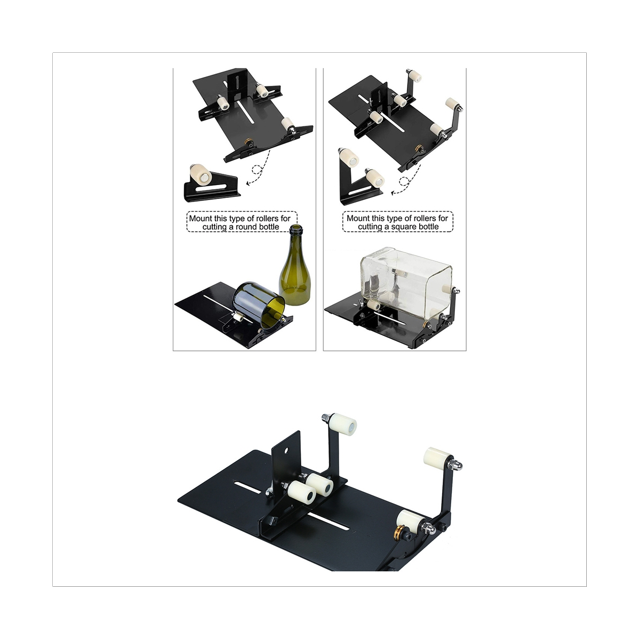 Mount this type of rollers for cutting a round bottle

Mount this type of rollers for cutting a square bottle