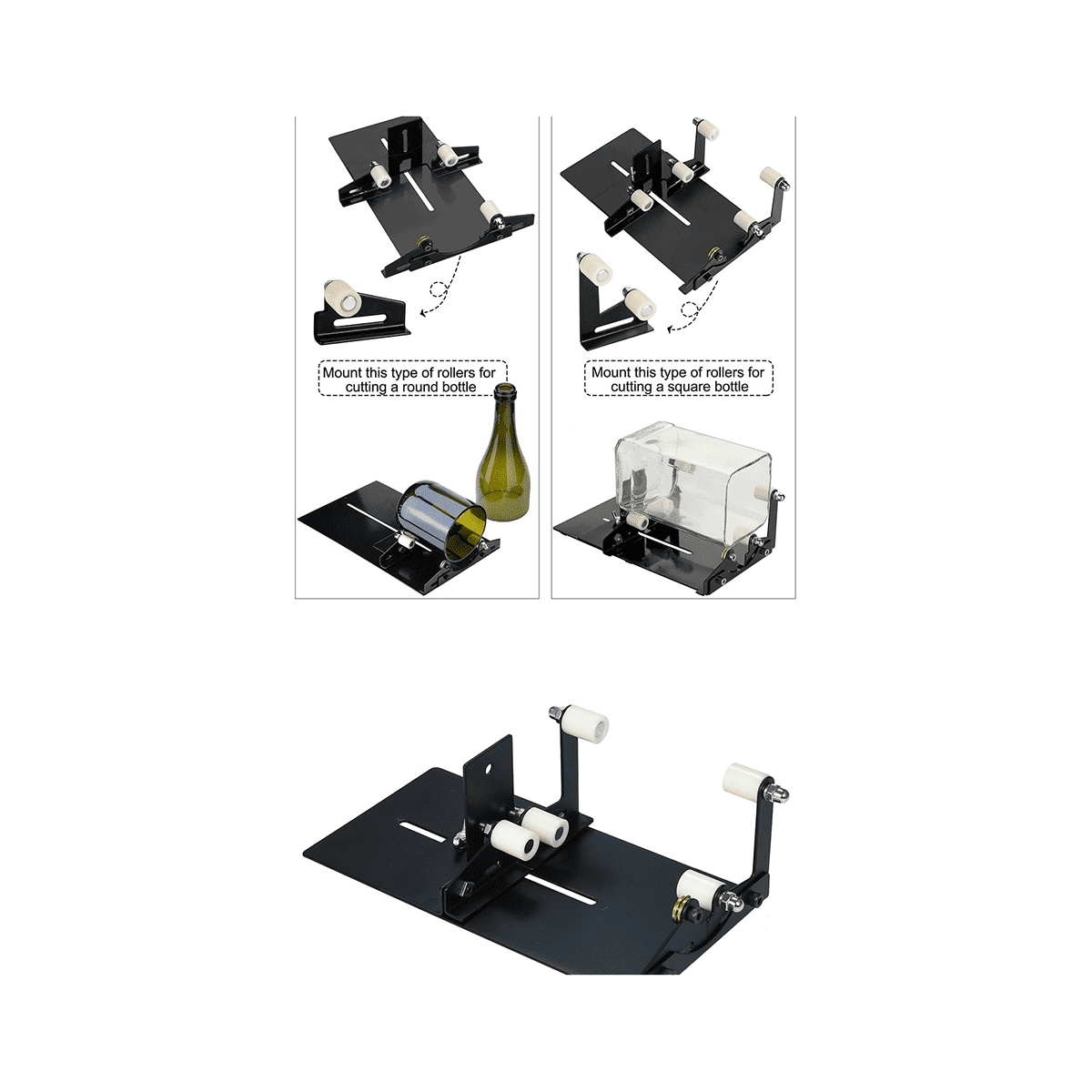 Mount this type of rollers for cutting a round bottle

Mount this type of rollers for cutting a square bottle