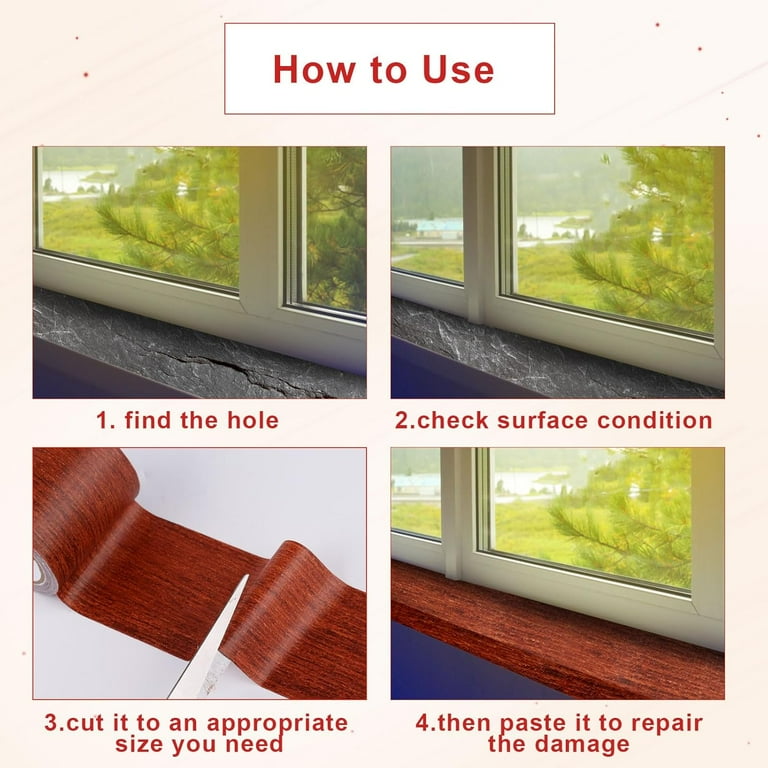 How to Use

1. find the hole

2.check surface condition

3.cut it to an appropriate size you need

4.then paste it to repair the damage