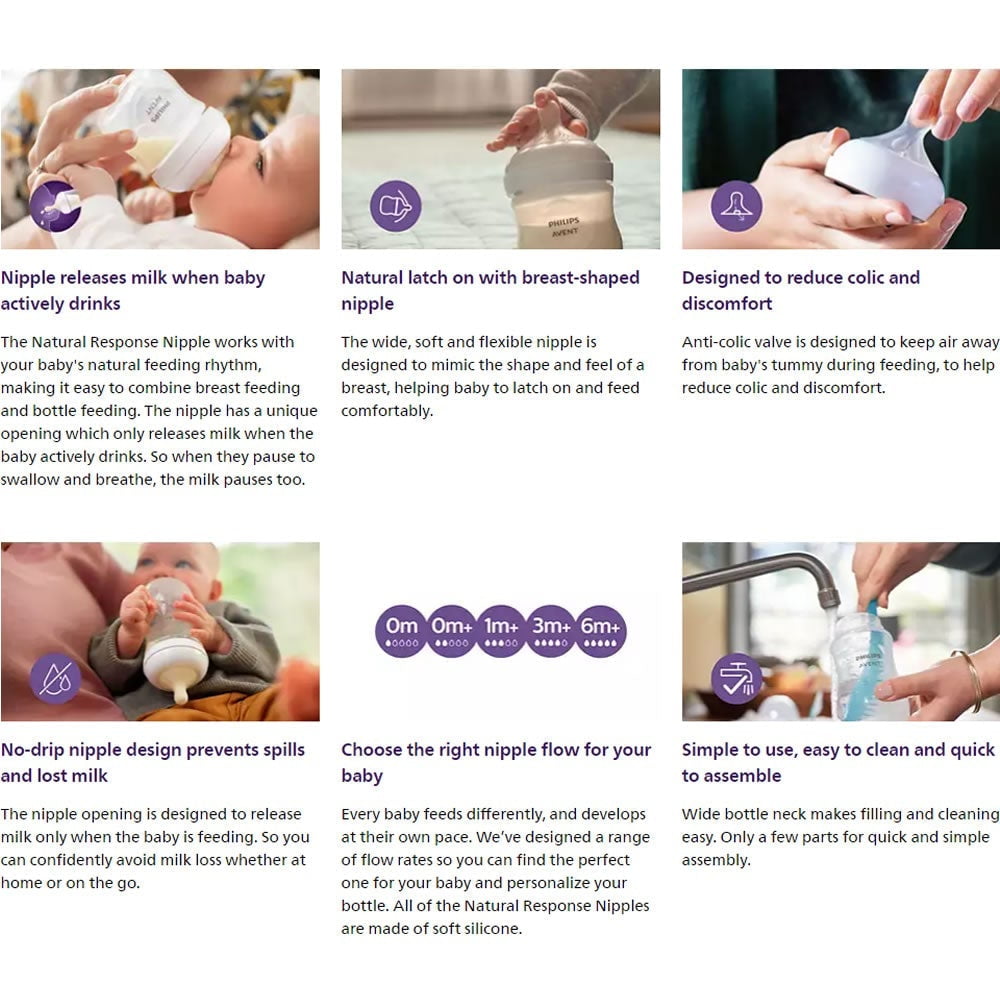 PHILIPS AVENT

Nipple releases milk when baby actively drinks

The Natural Response Nipple works with your baby's natural feeding rhythm, making it easy to combine breast feeding and bottle feeding. The nipple has a unique opening which only releases milk when the baby actively drinks. So when they pause to swallow and breathe, the milk pauses too.

PHILIPS AVENT

Natural latch on with breast-shaped nipple

The wide, soft and flexible nipple is designed to mimic the shape and feel of a breast, helping baby to latch on and feed comfortably.

Designed to reduce colic and discomfort

Anti-colic valve is designed to keep air away from baby's tummy during feeding, to help reduce colic and discomfort.

No-drip nipple design prevents spills and lost milk

The nipple opening is designed to release milk only when the baby is feeding. So you can confidently avoid milk loss whether at home or on the go.

0m 0m+ 1m+ 3m+ 6m+

Choose the right nipple flow for your baby

Every baby feeds differently, and develops at their own pace. We've designed a range of flow rates so you can find the perfect one for your baby and personalize your bottle. All of the Natural Response Nipples are made of soft silicone.

PHILIPS AVENT

Simple to use, easy to clean and quick to assemble

Wide bottle neck makes filling and cleaning easy. Only a few parts for quick and simple assembly.