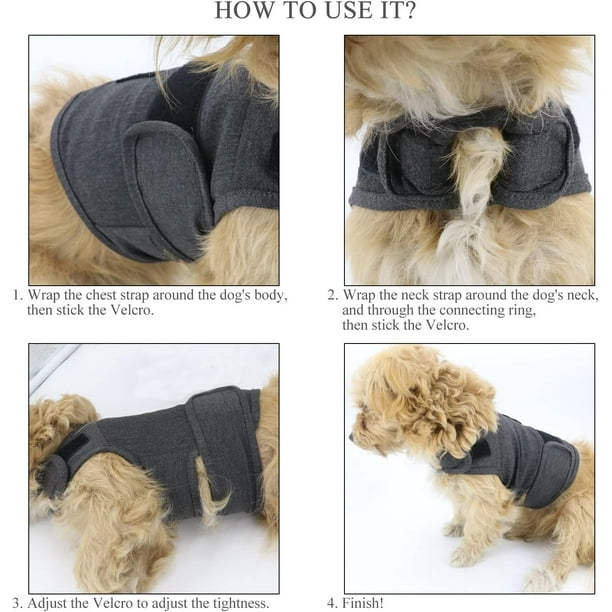 HOW TO USE IT?

1. Wrap the chest strap around the dog's body, then stick the Velcro.

2. Wrap the neck strap around the dog's neck, and through the connecting ring, then stick the Velcro.

3. Adjust the Velcro to adjust the tightness.

4. Finish!