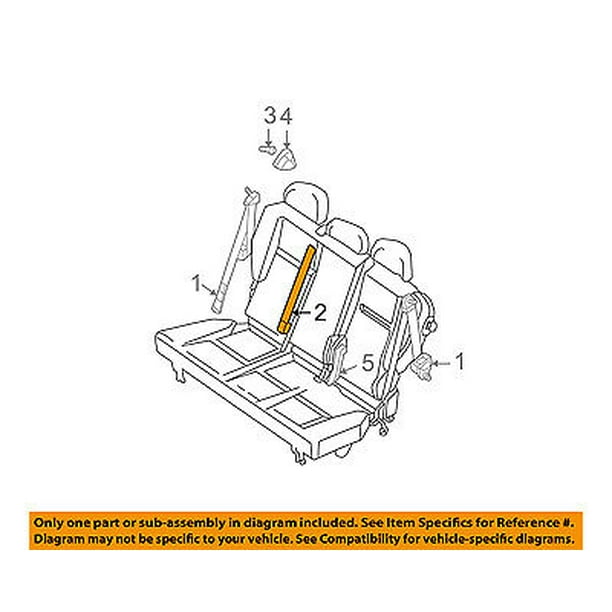 3 4

1

2

5

1

Only one part or sub-assembly in diagram included. See Item Specifics for Reference #.
Diagram may not be specific to your vehicle. See Compatibility for vehicle-specific diagrams.