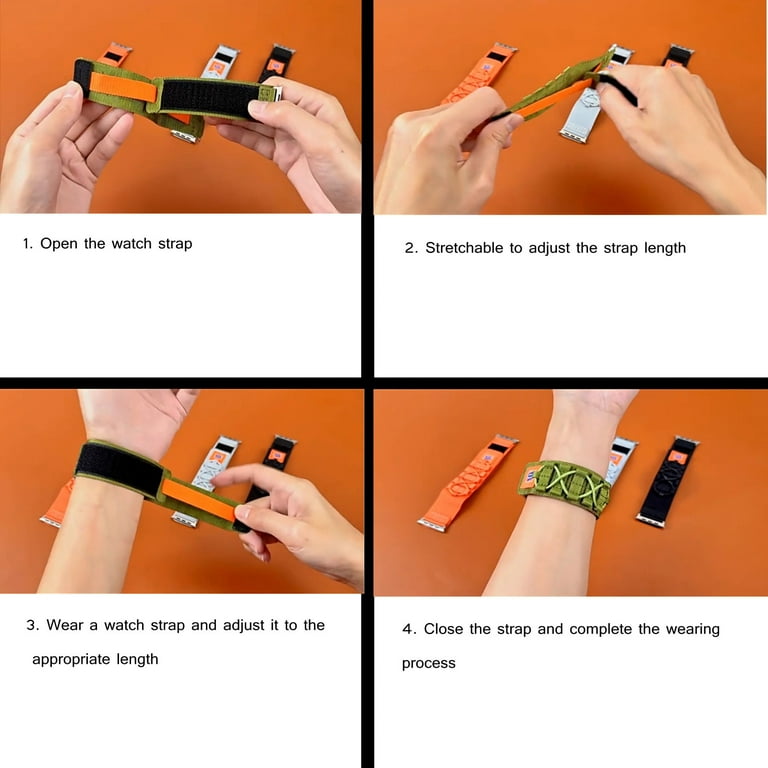 1. Open the watch strap

2. Stretchable to adjust the strap length

3. Wear a watch strap and adjust it to the appropriate length

4. Close the strap and complete the wearing process