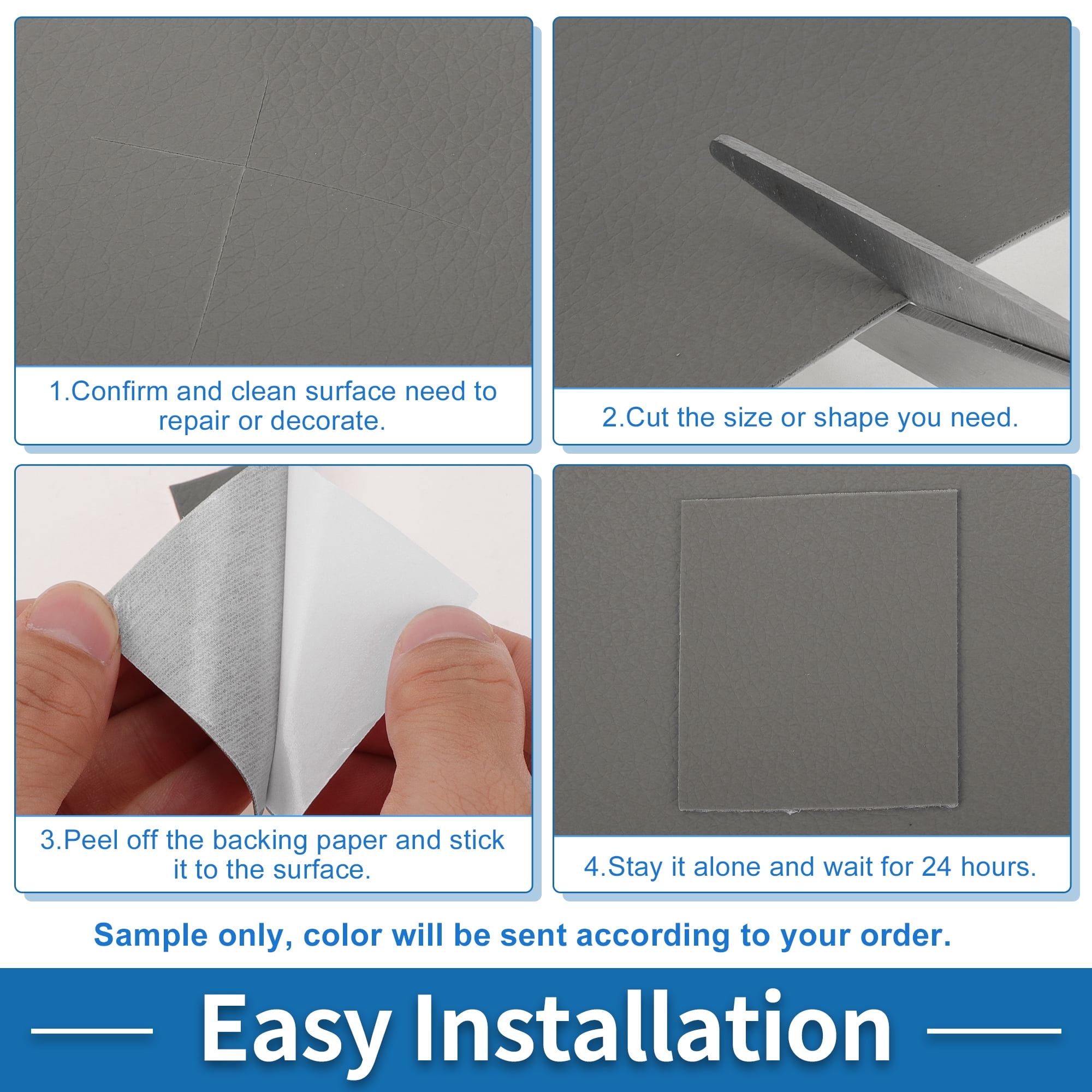 1.Confirm and clean surface need to repair or decorate.

2.Cut the size or shape you need.

3.Peel off the backing paper and stick it to the surface.

4.Stay it alone and wait for 24 hours.

Sample only, color will be sent according to your order.

Easy Installation