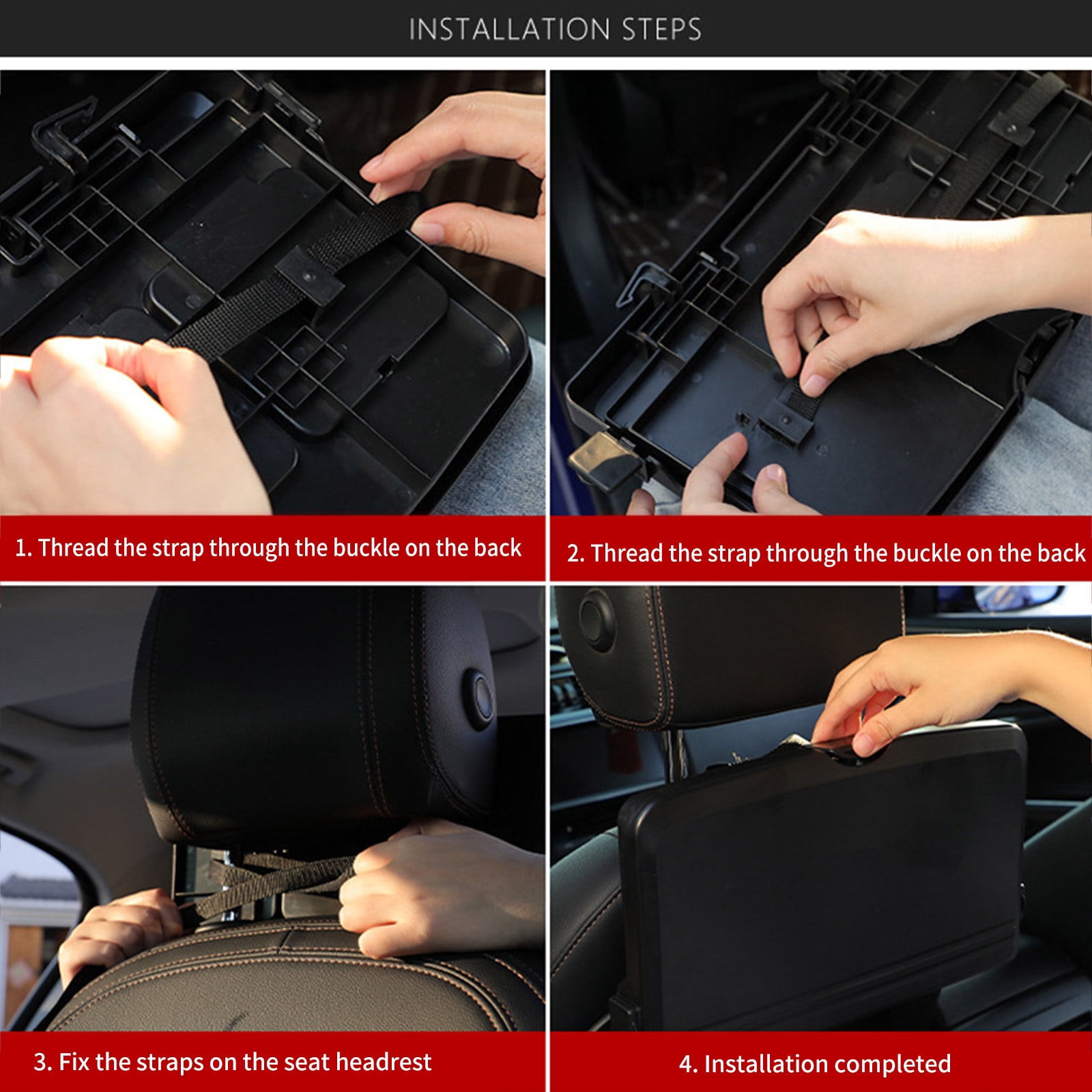 INSTALLATION STEPS

1. Thread the strap through the buckle on the back

2. Thread the strap through the buckle on the back

3. Fix the straps on the seat headrest

4. Installation completed