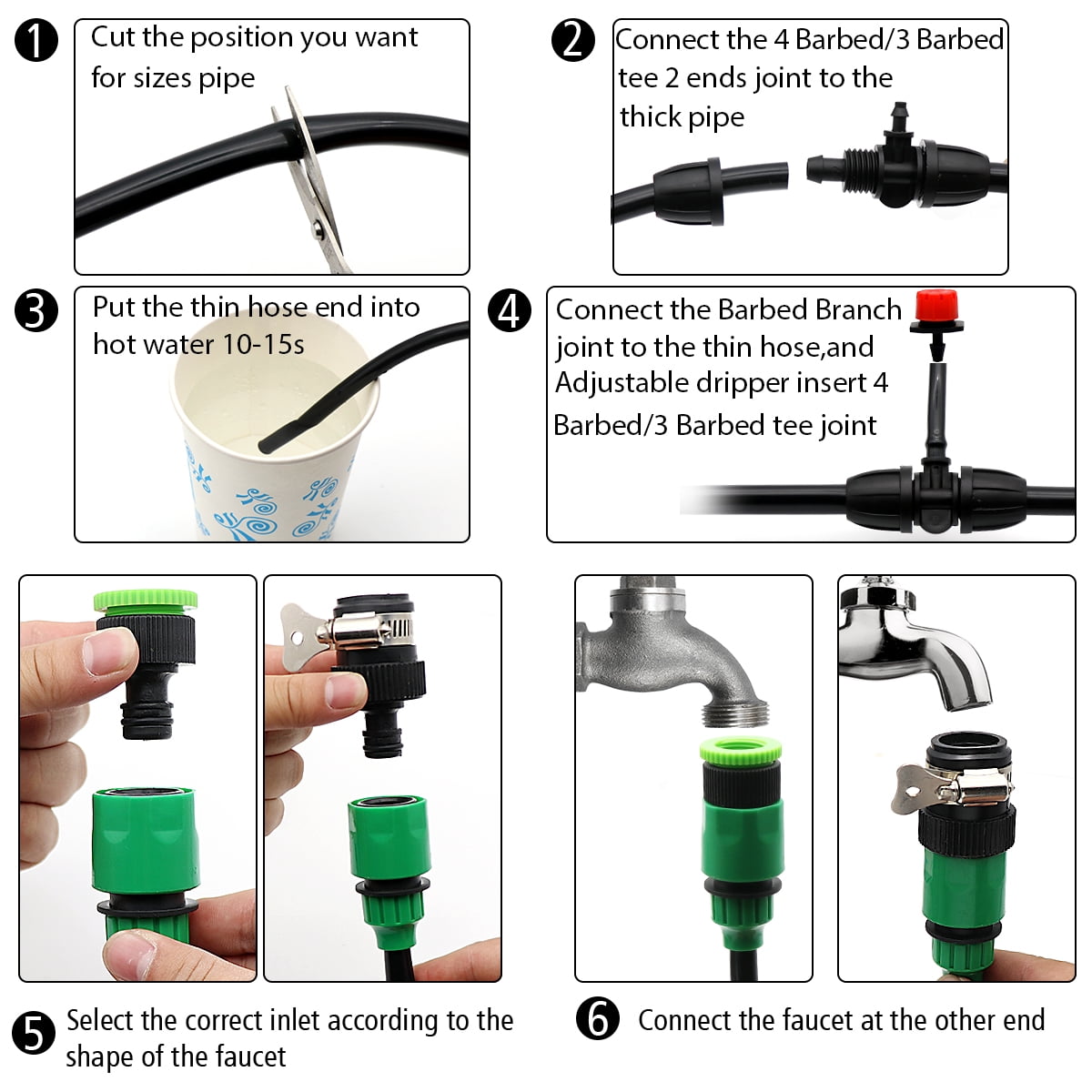 1 Cut the position you want for sizes pipe

2 Connect the 4 Barbed/3 Barbed tee 2 ends joint to the thick pipe

3 Put the thin hose end into hot water 10-15s

4 Connect the Barbed Branch joint to the thin hose,and Adjustable dripper insert 4 Barbed/3 Barbed tee joint

5 Select the correct inlet according to the shape of the faucet

6 Connect the faucet at the other end