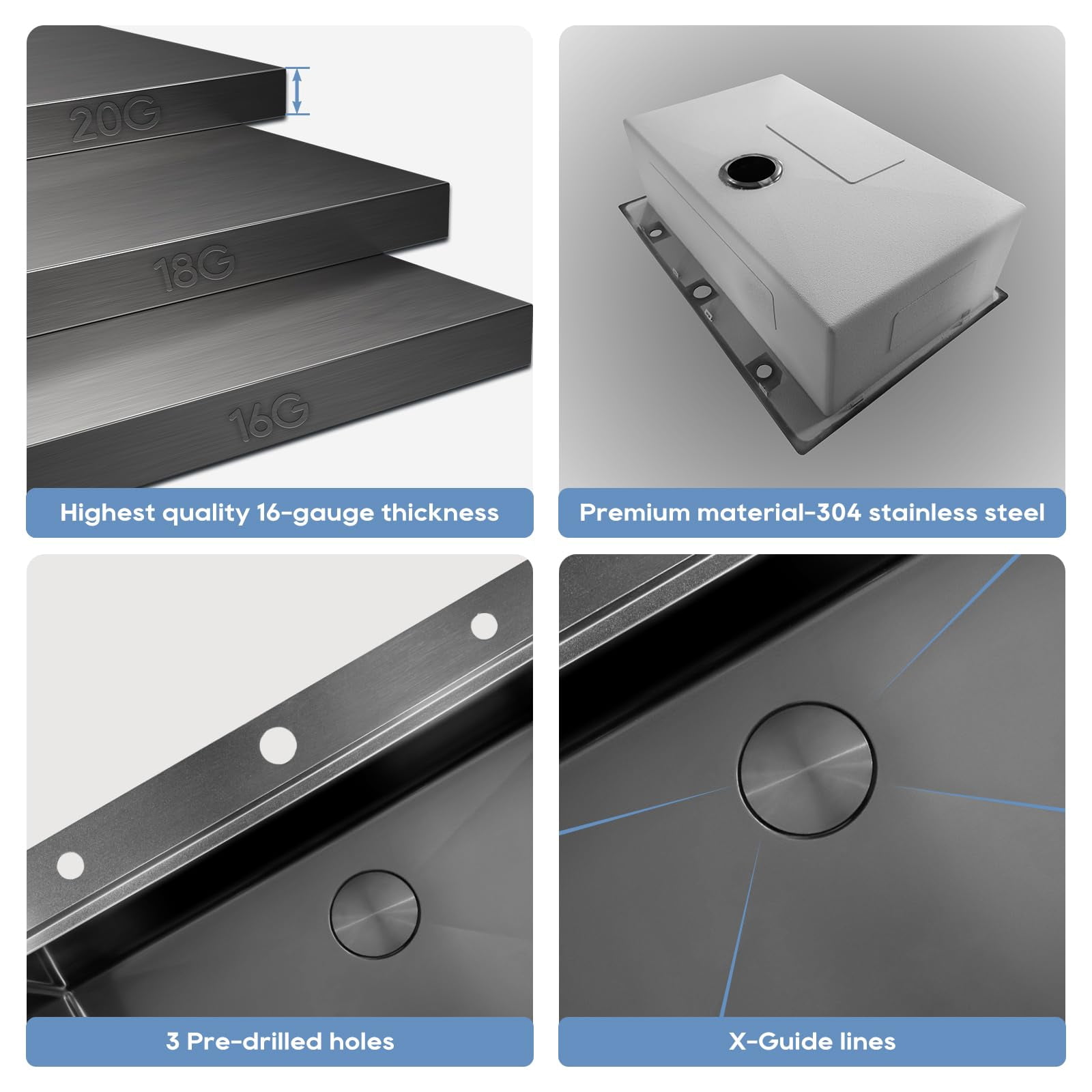 20G

18G

16G

Highest quality 16-gauge thickness

Premium material-304 stainless steel

3 Pre-drilled holes

X-Guide lines