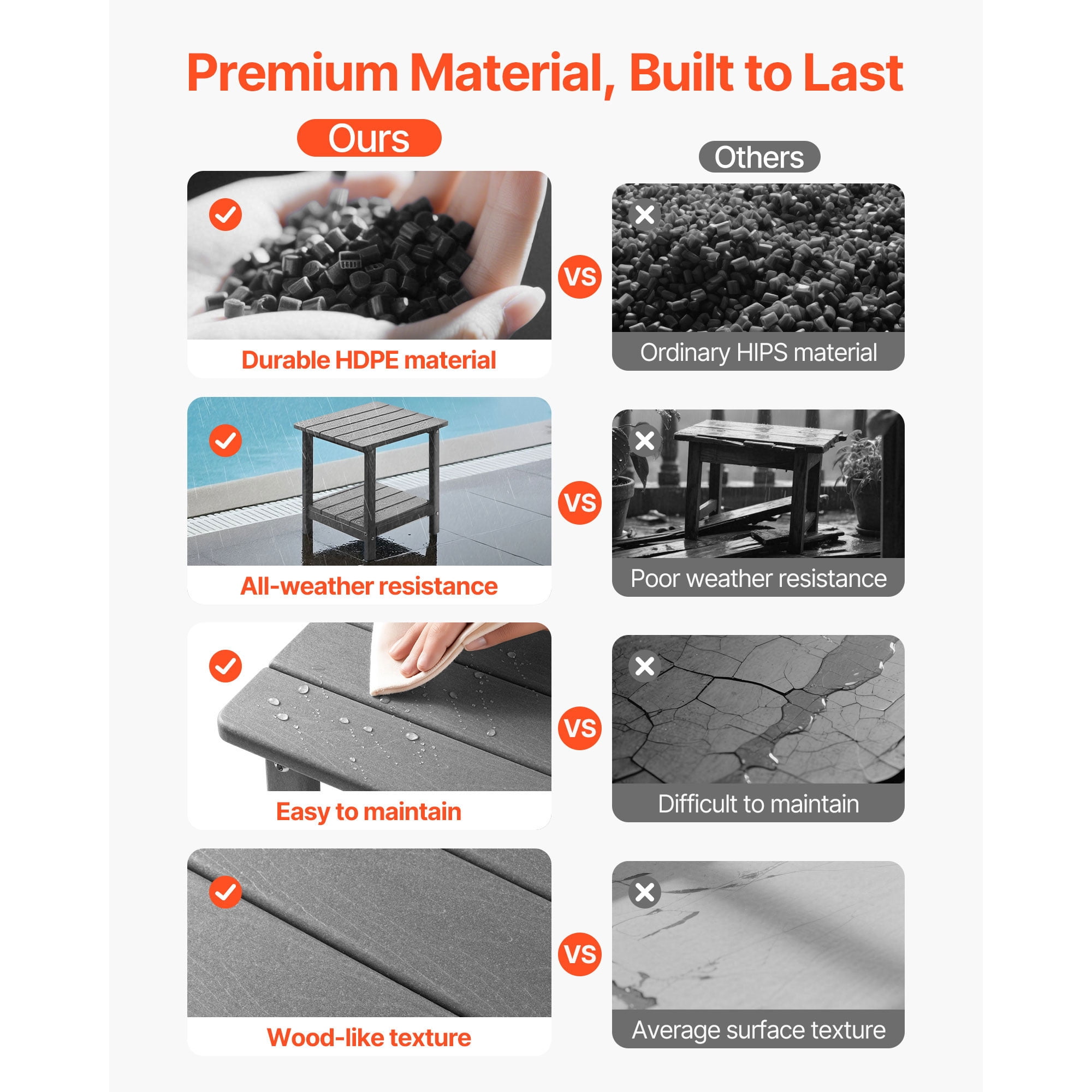 Premium Material, Built to Last

Ours

Others

Durable HDPE material

VS

Ordinary HIPS material

All-weather resistance

VS

Poor weather resistance

Easy to maintain

VS

Difficult to maintain

Wood-like texture

VS

Average surface texture