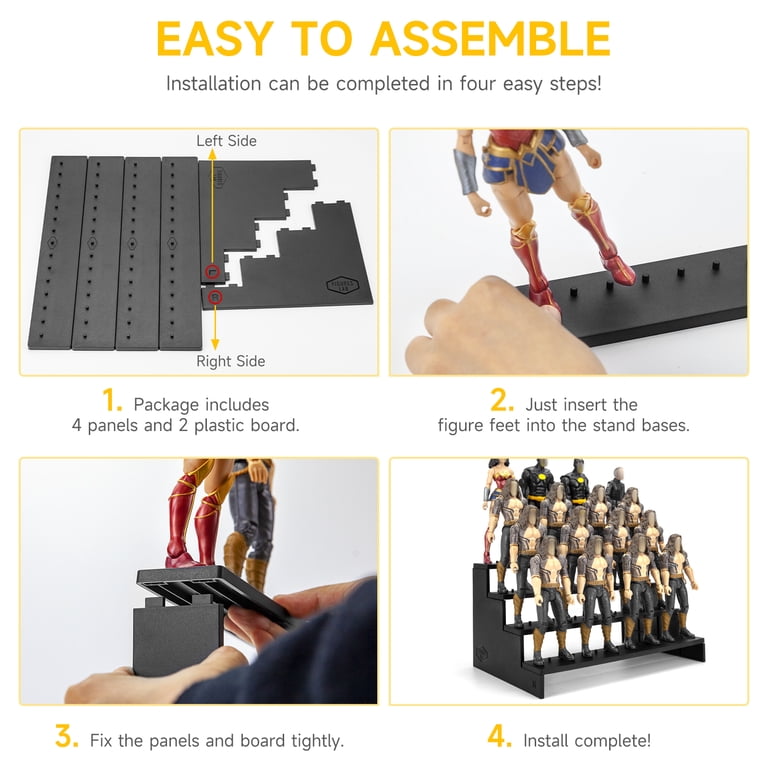 EASY TO ASSEMBLE

Installation can be completed in four easy steps!

Left Side

L

R

FIGURES LAB

Right Side

1. Package includes 4 panels and 2 plastic board.

2. Just insert the figure feet into the stand bases.

3. Fix the panels and board tightly.

4. Install complete!