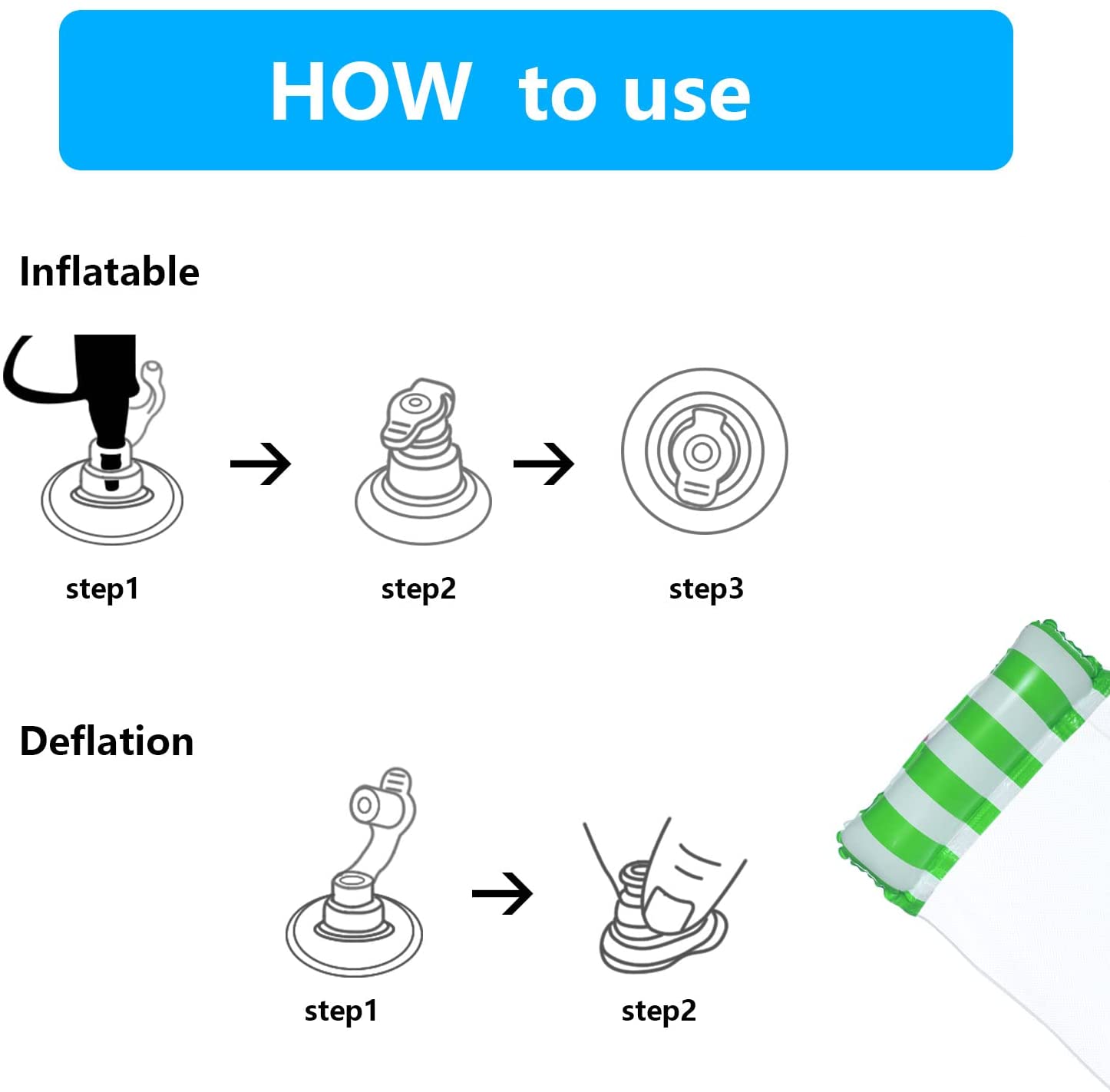 HOW to use

Inflatable

step1

step2

step3

Deflation

step1

step2