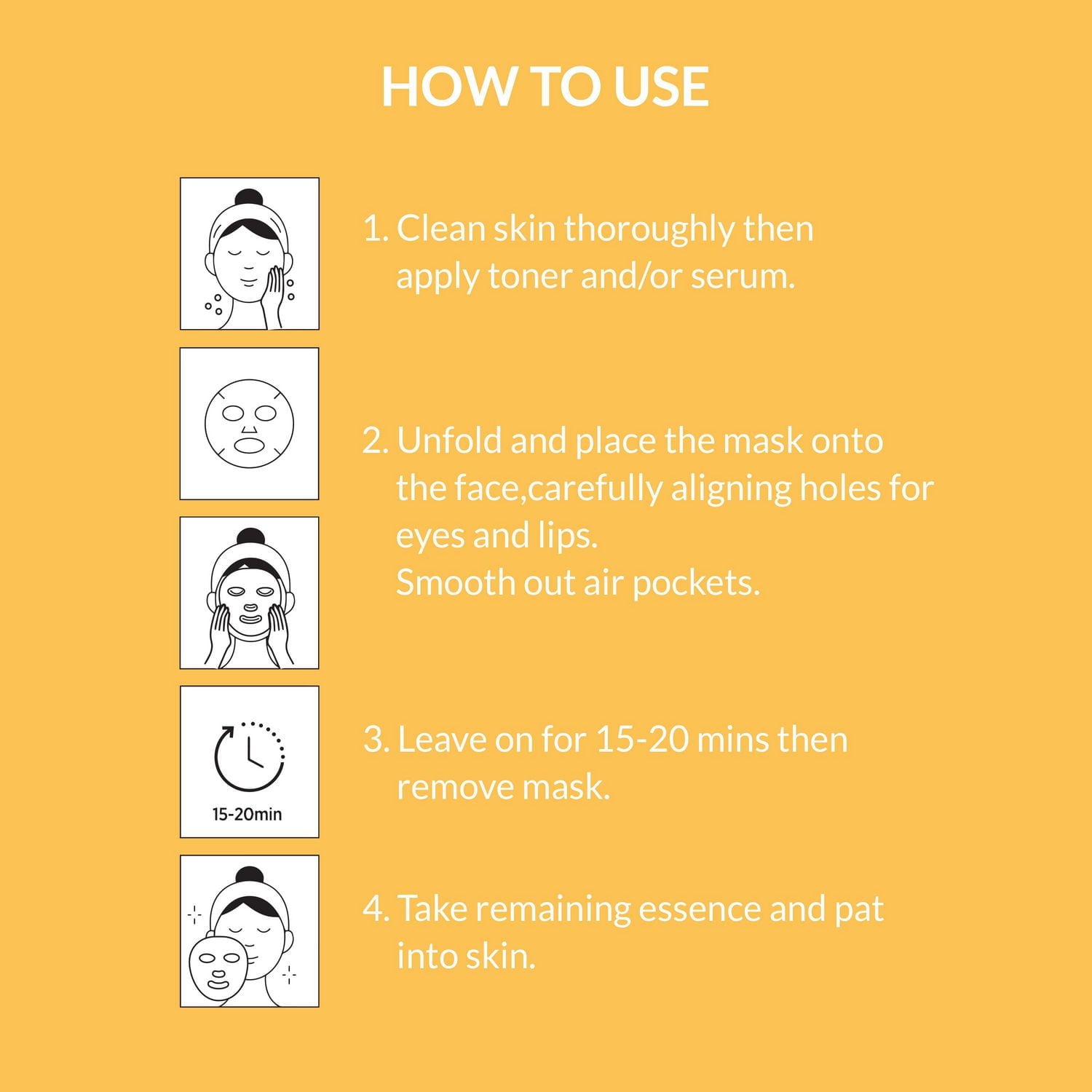 HOW TO USE

1. Clean skin thoroughly then apply toner and/or serum.

2. Unfold and place the mask onto the face,carefully aligning holes for eyes and lips.
Smooth out air pockets.

15-20min

3. Leave on for 15-20 mins then remove mask.

4. Take remaining essence and pat into skin.