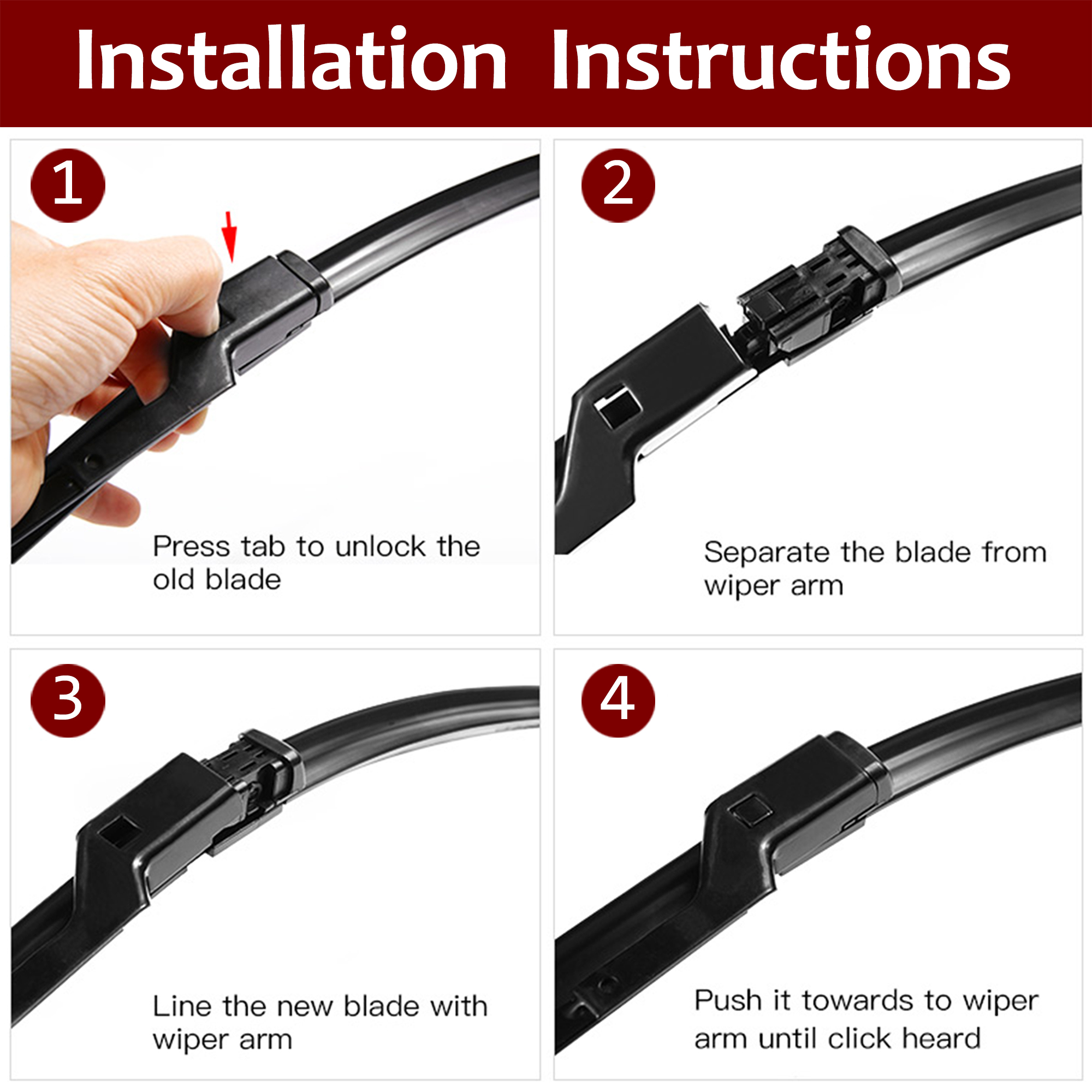 Installation Instructions

1

Press tab to unlock the old blade

2

Separate the blade from wiper arm

3

Line the new blade with wiper arm

4

Push it towards to wiper arm until click heard