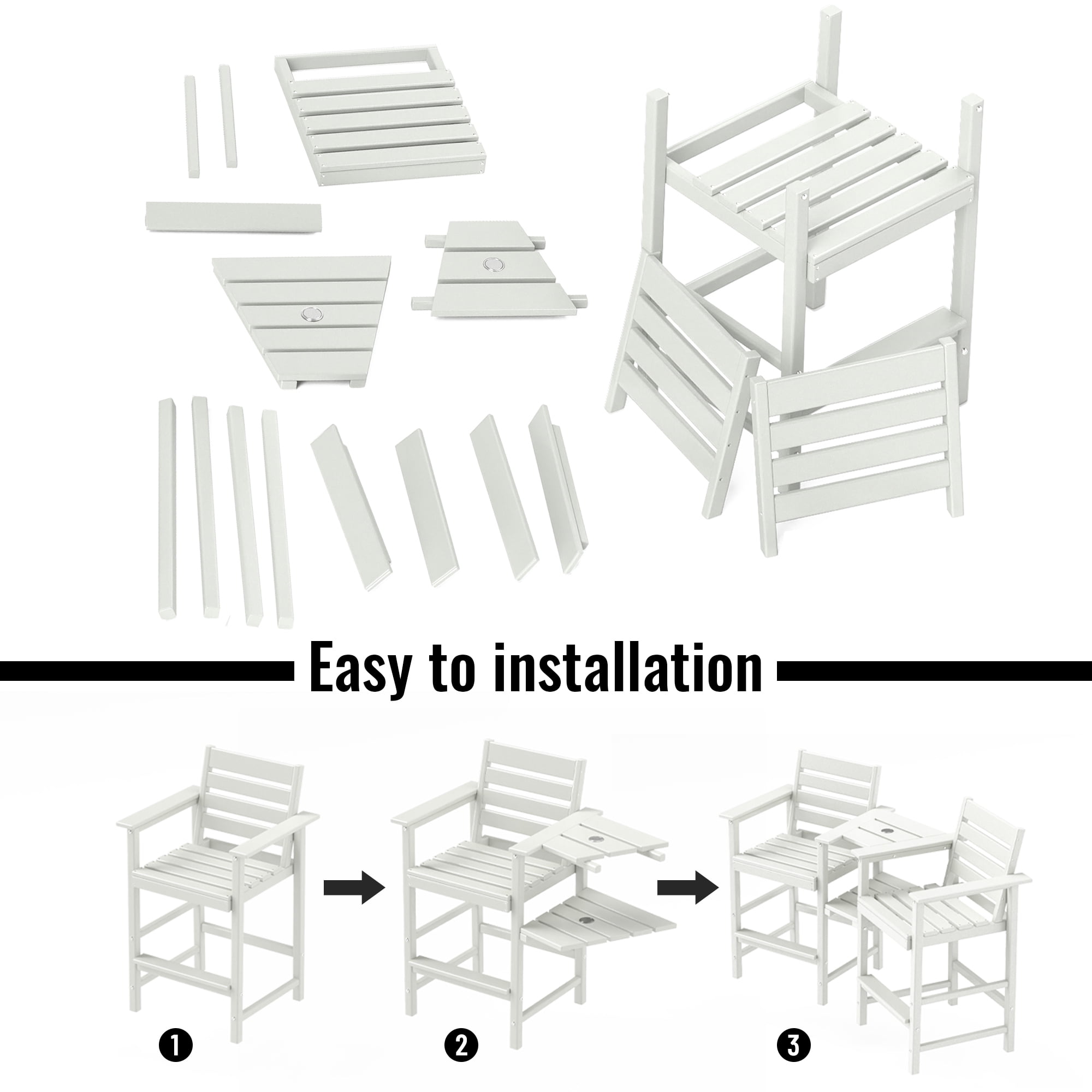 Easy to installation

1

2

3