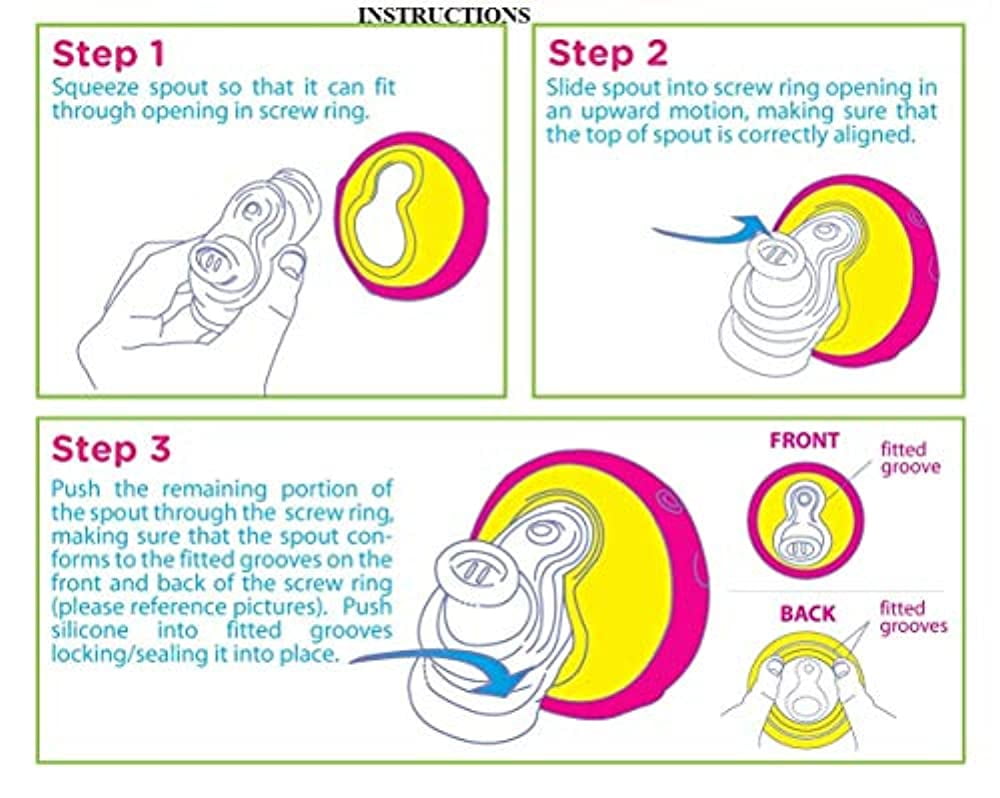 INSTRUCTIONS

Step 1
Squeeze spout so that it can fit through opening in screw ring.

Step 2
Slide spout into screw ring opening in an upward motion, making sure that the top of spout is correctly aligned.

Step 3
Push the remaining portion of the spout through the screw ring, making sure that the spout conforms to the fitted grooves on the front and back of the screw ring (please reference pictures). Push silicone into fitted grooves locking/sealing it into place.

FRONT
fitted groove

BACK
fitted grooves