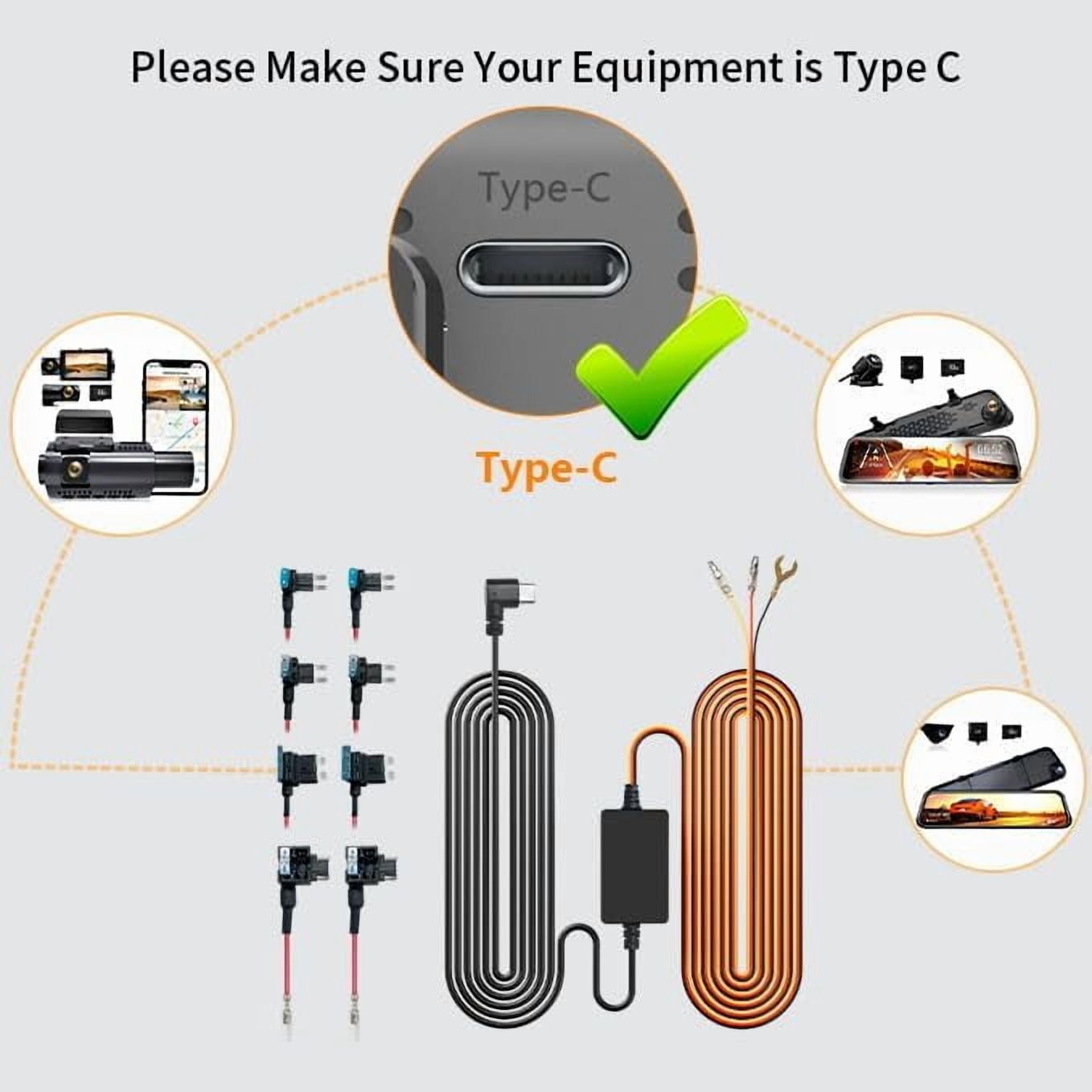 Please Make Sure Your Equipment is Type C

Type-C

Type-C