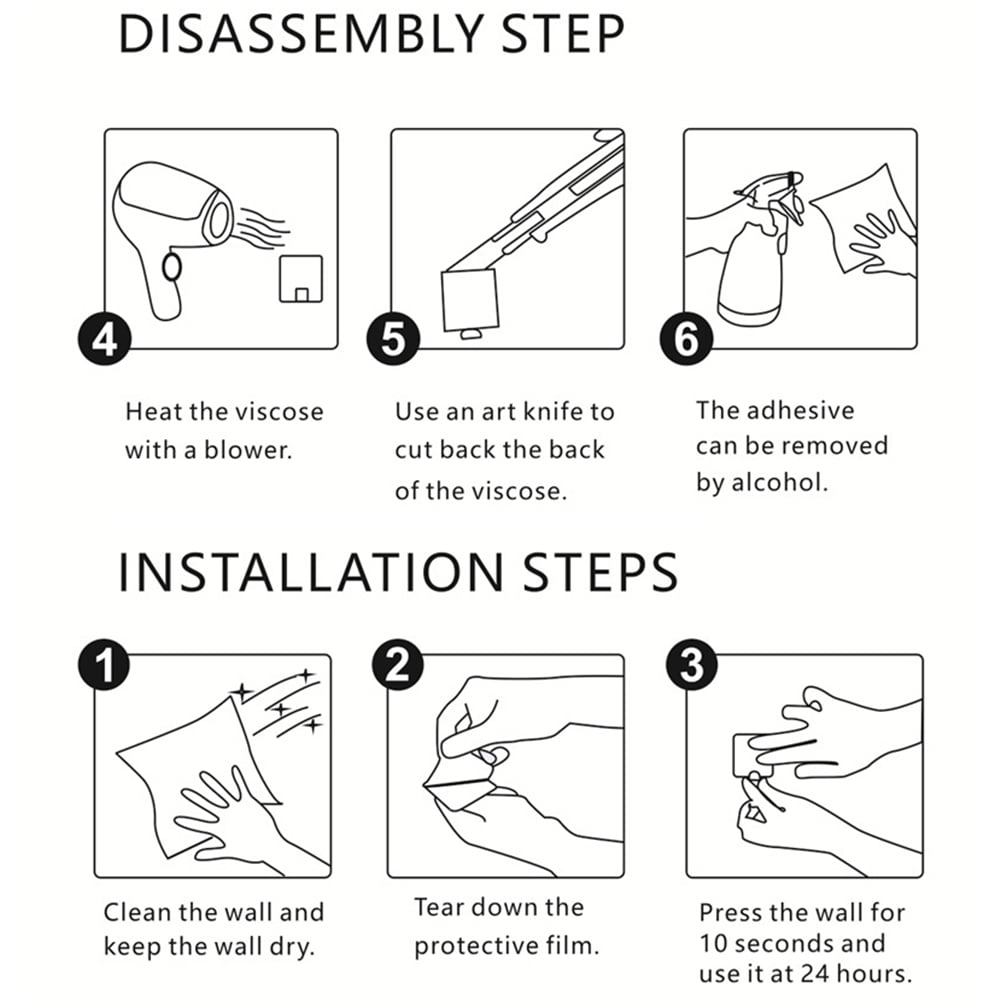 DISASSEMBLY STEP

4

Heat the viscose with a blower.

5

Use an art knife to cut back the back of the viscose.

6

The adhesive can be removed by alcohol.

INSTALLATION STEPS

1

Clean the wall and keep the wall dry.

2

Tear down the protective film.

3

Press the wall for 10 seconds and use it at 24 hours.