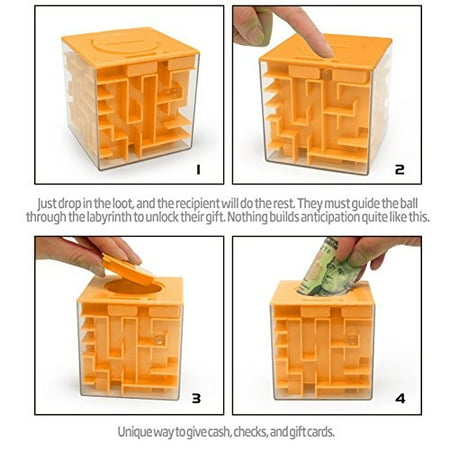 1

2

Just drop in the loot, and the recipient will do the rest. They must guide the ball through the labyrinth to unlock their gift. Nothing builds anticipation quite like this.

3

4

Unique way to give cash, checks, and gift cards.