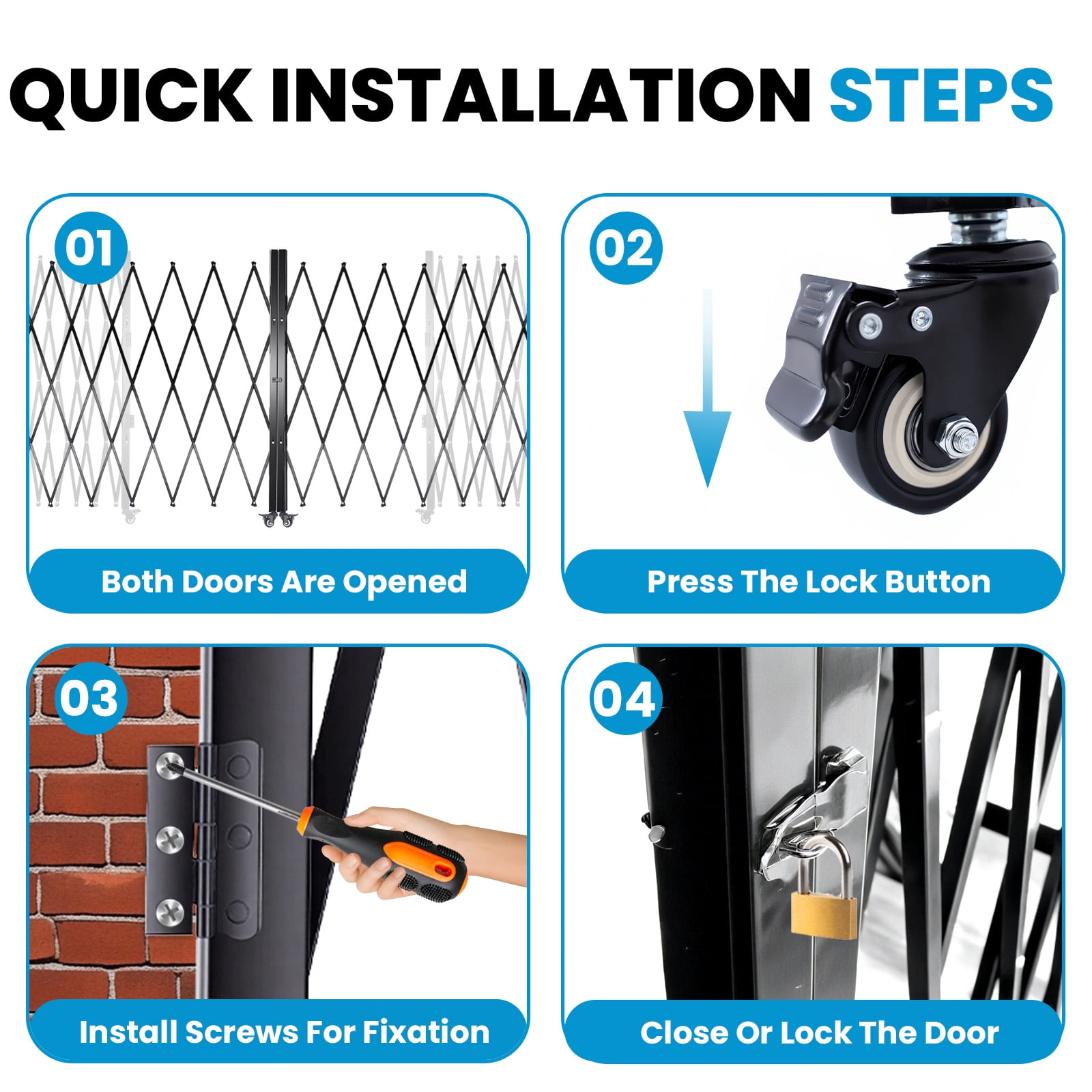 QUICK INSTALLATION STEPS

01

Both Doors Are Opened

02

Press The Lock Button

03

Install Screws For Fixation

04

Close Or Lock The Door