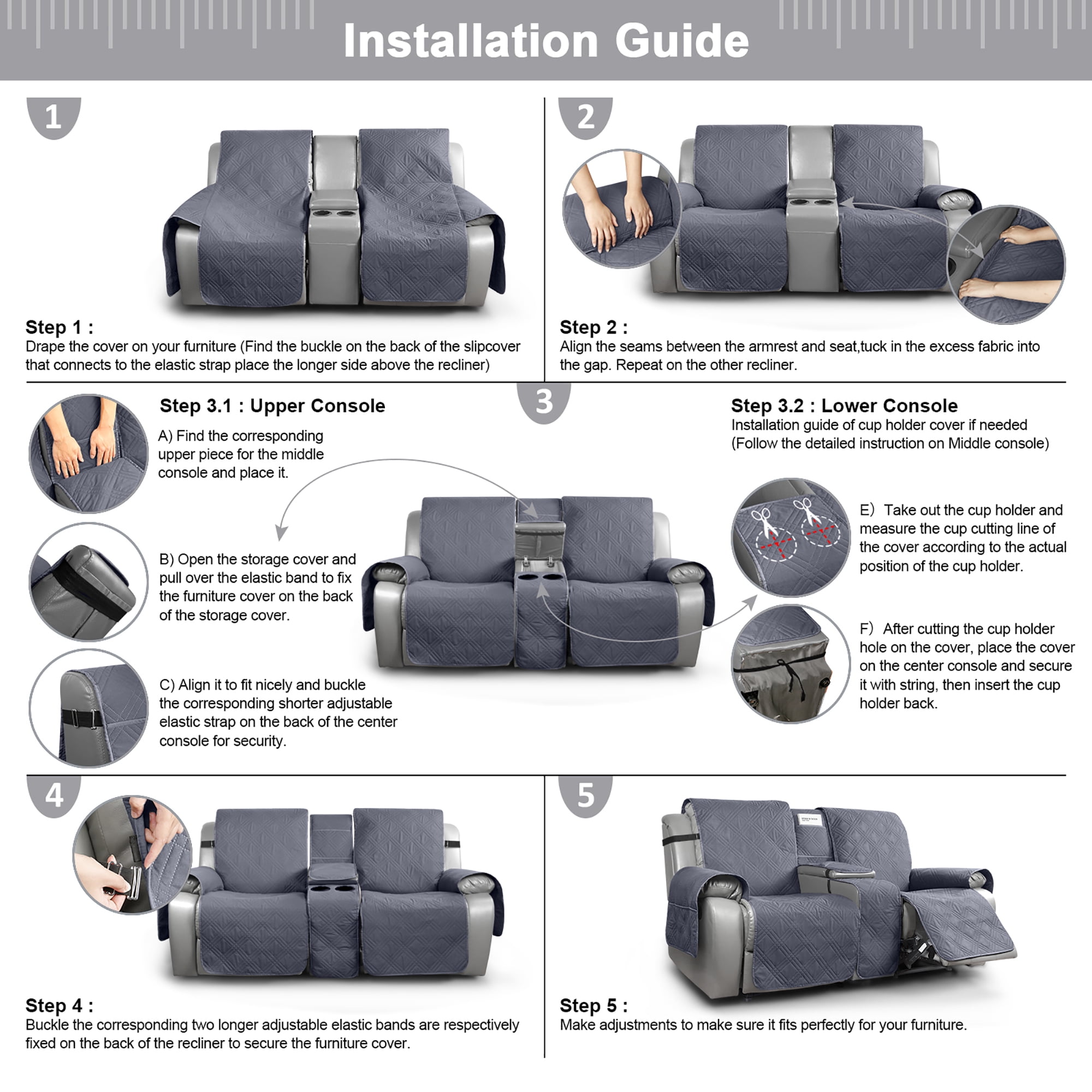 Installation Guide

1

Step 1 :
Drape the cover on your furniture (Find the buckle on the back of the slipcover that connects to the elastic strap place the longer side above the recliner)

2

Step 2 :
Align the seams between the armrest and seat,tuck in the excess fabric into the gap. Repeat on the other recliner.

3

Step 3.1 : Upper Console

A) Find the corresponding upper piece for the middle console and place it.

B) Open the storage cover and pull over the elastic band to fix the furniture cover on the back of the storage cover.

C) Align it to fit nicely and buckle the corresponding shorter adjustable elastic strap on the back of the center console for security.

Step 3.2 : Lower Console
Installation guide of cup holder cover if needed (Follow the detailed instruction on Middle console)

E) Take out the cup holder and measure the cup cutting line of the cover according to the actual position of the cup holder.

F) After cutting the cup holder hole on the cover, place the cover on the center console and secure it with string, then insert the cup holder back.

4

Step 4 :
Buckle the corresponding two longer adjustable elastic bands are respectively fixed on the back of the recliner to secure the furniture cover.

5

Step 5 :
Make adjustments to make sure it fits perfectly for your furniture.