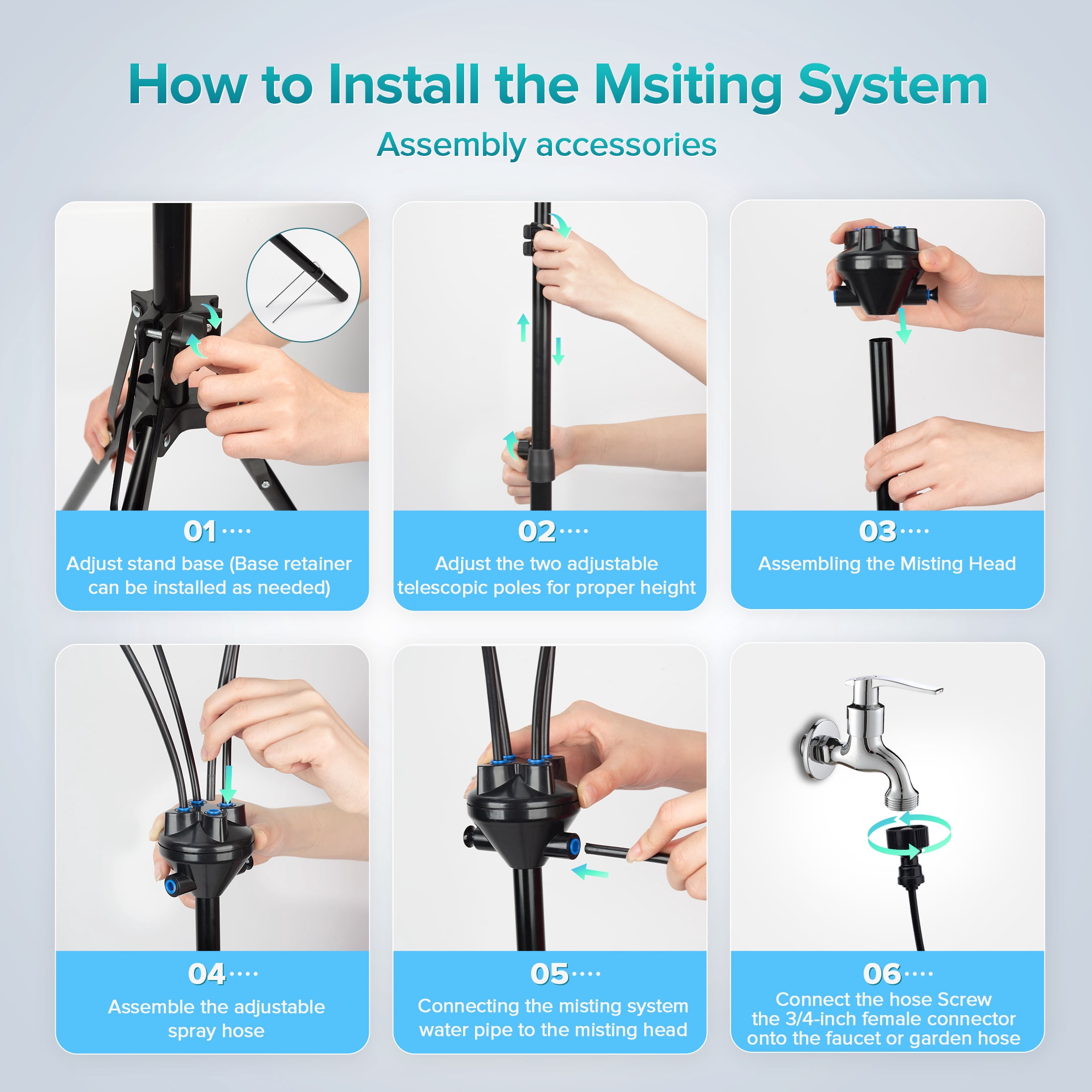 How to Install the Msiting System

Assembly accessories

01····
Adjust stand base (Base retainer can be installed as needed)

02····
Adjust the two adjustable telescopic poles for proper height

03····
Assembling the Misting Head

04····
Assemble the adjustable spray hose

05····
Connecting the misting system water pipe to the misting head

06····
Connect the hose Screw the 3/4-inch female connector onto the faucet or garden hose