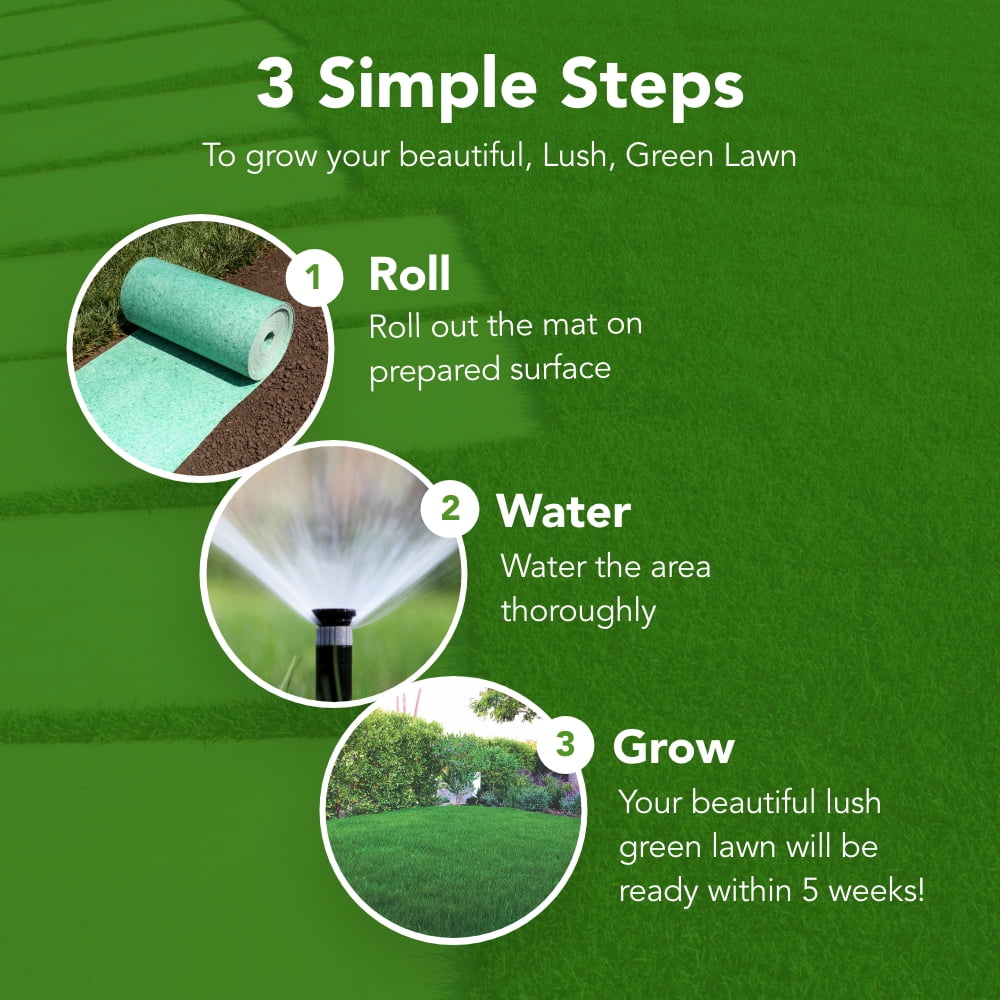 3 Simple Steps

To grow your beautiful, Lush, Green Lawn

1 Roll

Roll out the mat on prepared surface

2 Water

Water the area thoroughly

3 Grow

Your beautiful lush green lawn will be ready within 5 weeks!