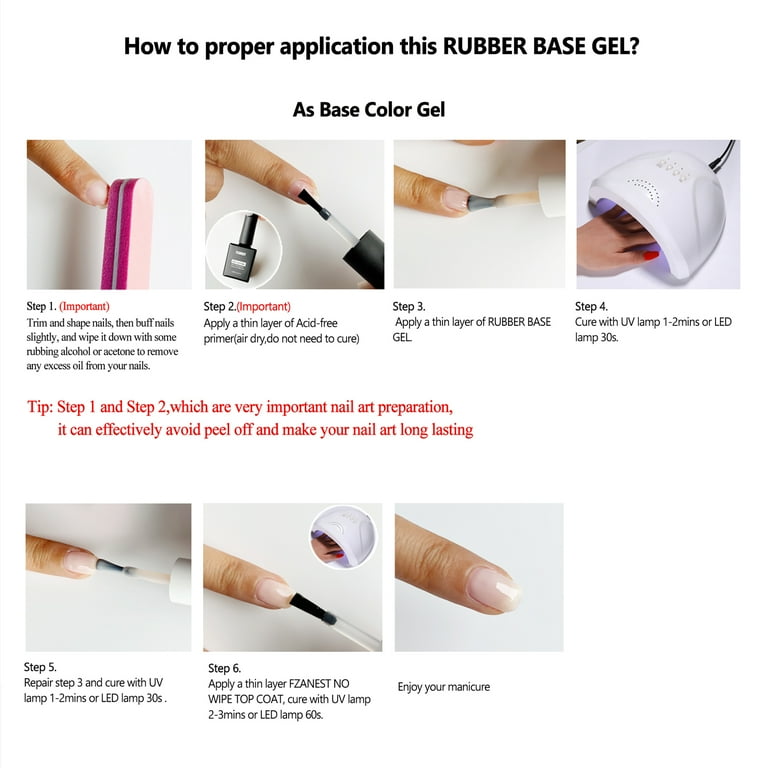 How to proper application this RUBBER BASE GEL?

As Base Color Gel

Step 1. (Important)
Trim and shape nails, then buff nails slightly, and wipe it down with some rubbing alcohol or acetone to remove any excess oil from your nails.

Step 2.(Important)
Apply a thin layer of Acid-free primer(air dry,do not need to cure)

Step 3.
Apply a thin layer of RUBBER BASE GEL.

Step 4.
Cure with UV lamp 1-2mins or LED lamp 30s.

Tip: Step 1 and Step 2,which are very important nail art preparation, it can effectively avoid peel off and make your nail art long lasting

Step 5.
Repair step 3 and cure with UV lamp 1-2mins or LED lamp 30s .

Step 6.
Apply a thin layer FZANEST NO WIPE TOP COAT, cure with UV lamp 2-3mins or LED lamp 60s.

Enjoy your manicure