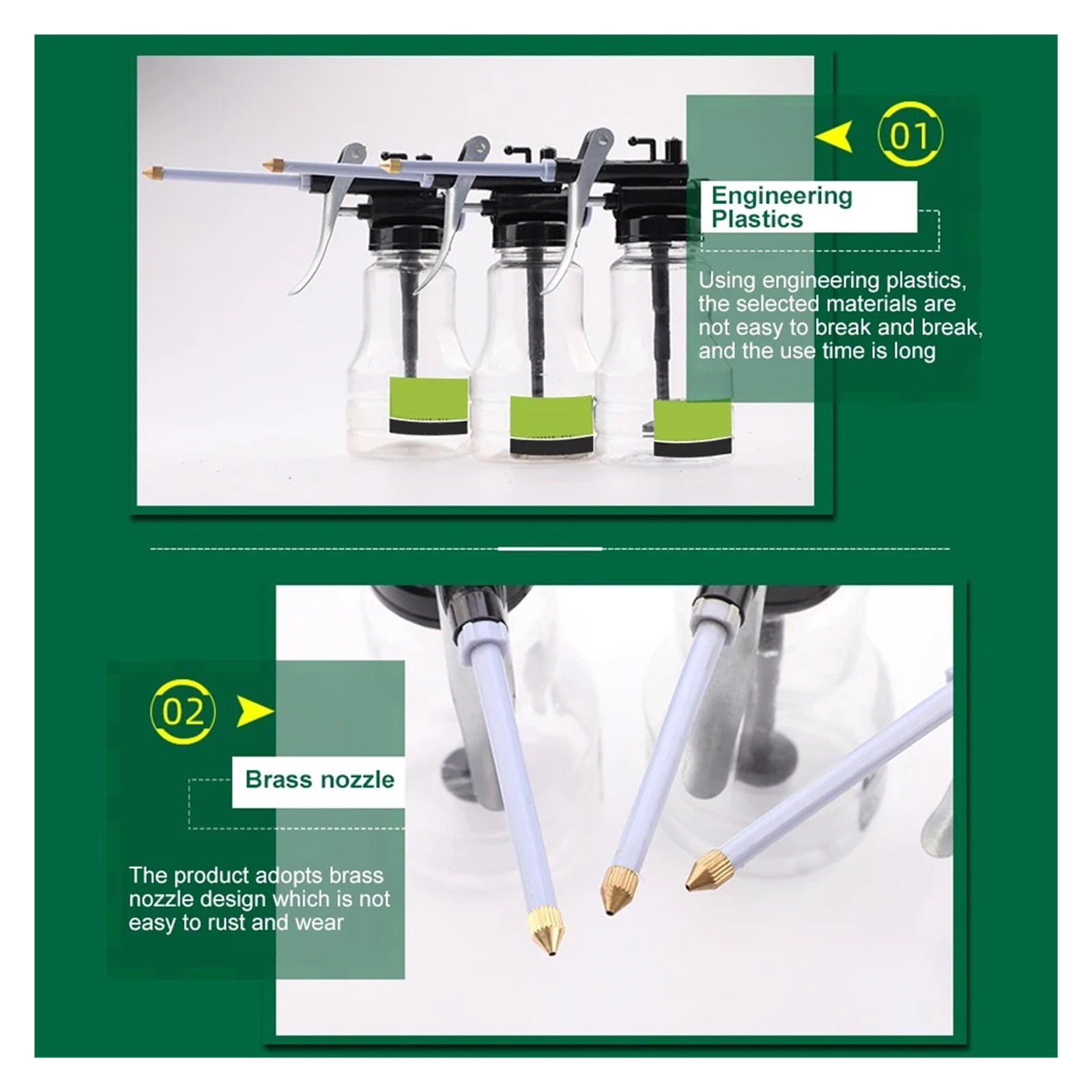 01

Engineering Plastics

Using engineering plastics, the selected materials are not easy to break and break, and the use time is long

02

Brass nozzle

The product adopts brass nozzle design which is not easy to rust and wear