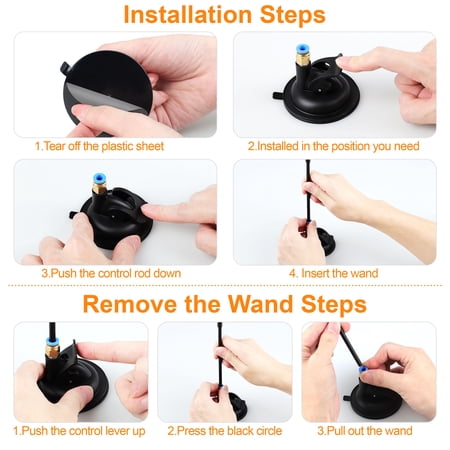 Installation Steps

1.Tear off the plastic sheet

2.Installed in the position you need

3.Push the control rod down

4. Insert the wand

Remove the Wand Steps

1.Push the control lever up

2.Press the black circle

3.Pull out the wand