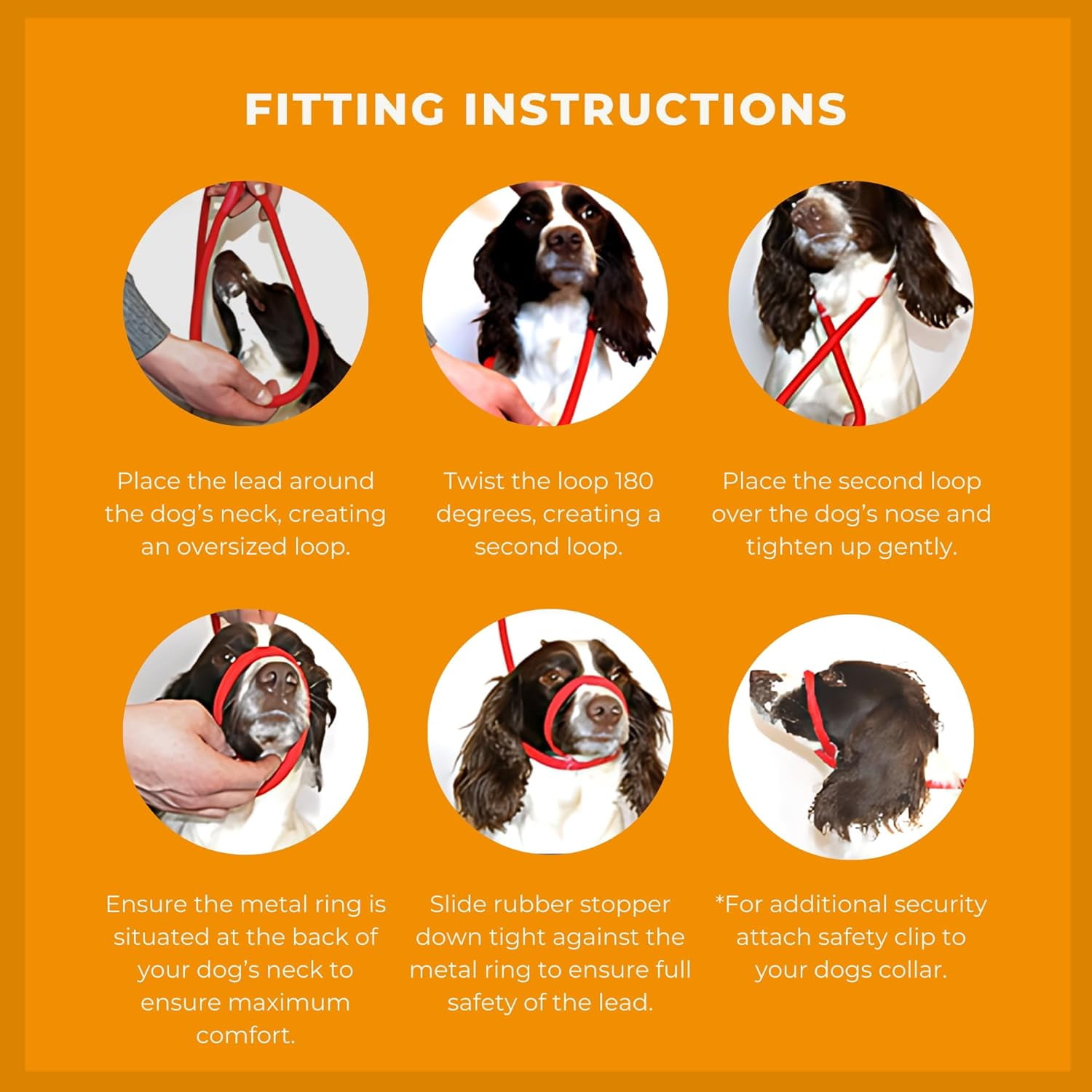 FITTING INSTRUCTIONS

Place the lead around the dog's neck, creating an oversized loop.

Twist the loop 180 degrees, creating a second loop.

Place the second loop over the dog's nose and tighten up gently.

Ensure the metal ring is situated at the back of your dog's neck to ensure maximum comfort.

Slide rubber stopper down tight against the metal ring to ensure full safety of the lead.

*For additional security attach safety clip to your dogs collar.