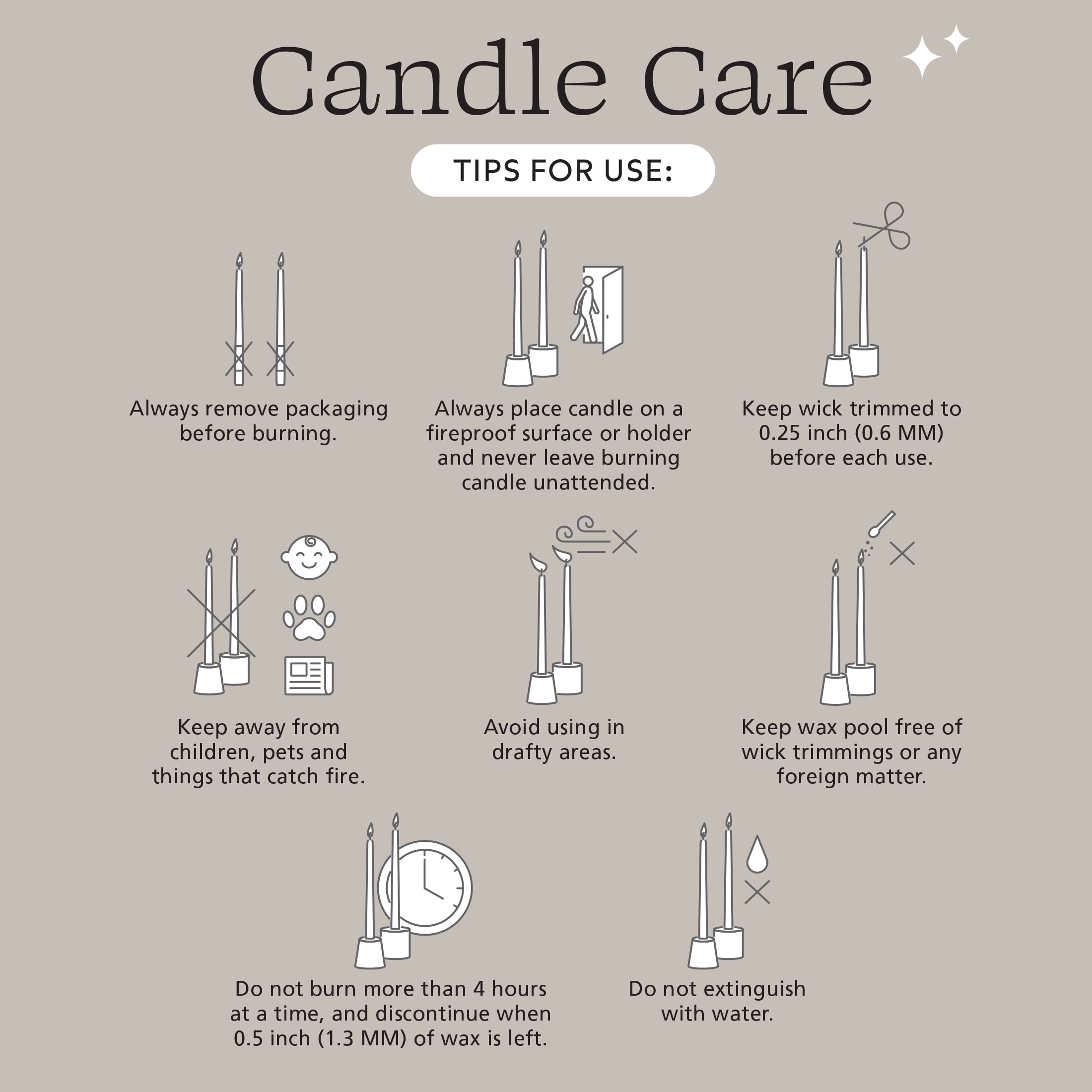 Candle Care

TIPS FOR USE:

Always remove packaging before burning.

Always place candle on a fireproof surface or holder and never leave burning candle unattended.

Keep wick trimmed to 0.25 inch (0.6 MM) before each use.

Keep away from children, pets and things that catch fire.

Avoid using in drafty areas.

Keep wax pool free of wick trimmings or any foreign matter.

Do not burn more than 4 hours at a time, and discontinue when 0.5 inch (1.3 MM) of wax is left.

Do not extinguish with water.