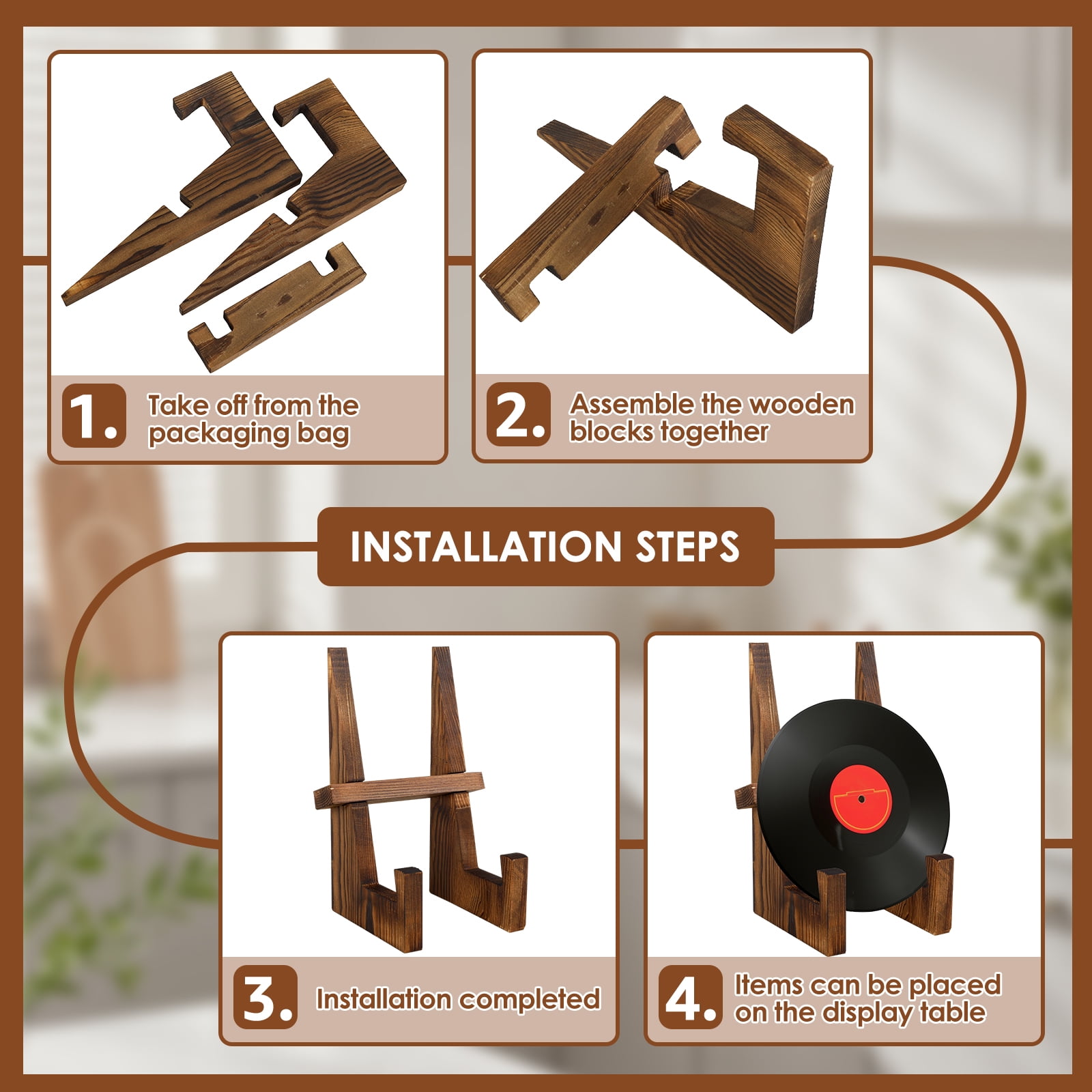 1. Take off from the packaging bag

2. Assemble the wooden blocks together

INSTALLATION STEPS

3. Installation completed

4. Items can be placed on the display table