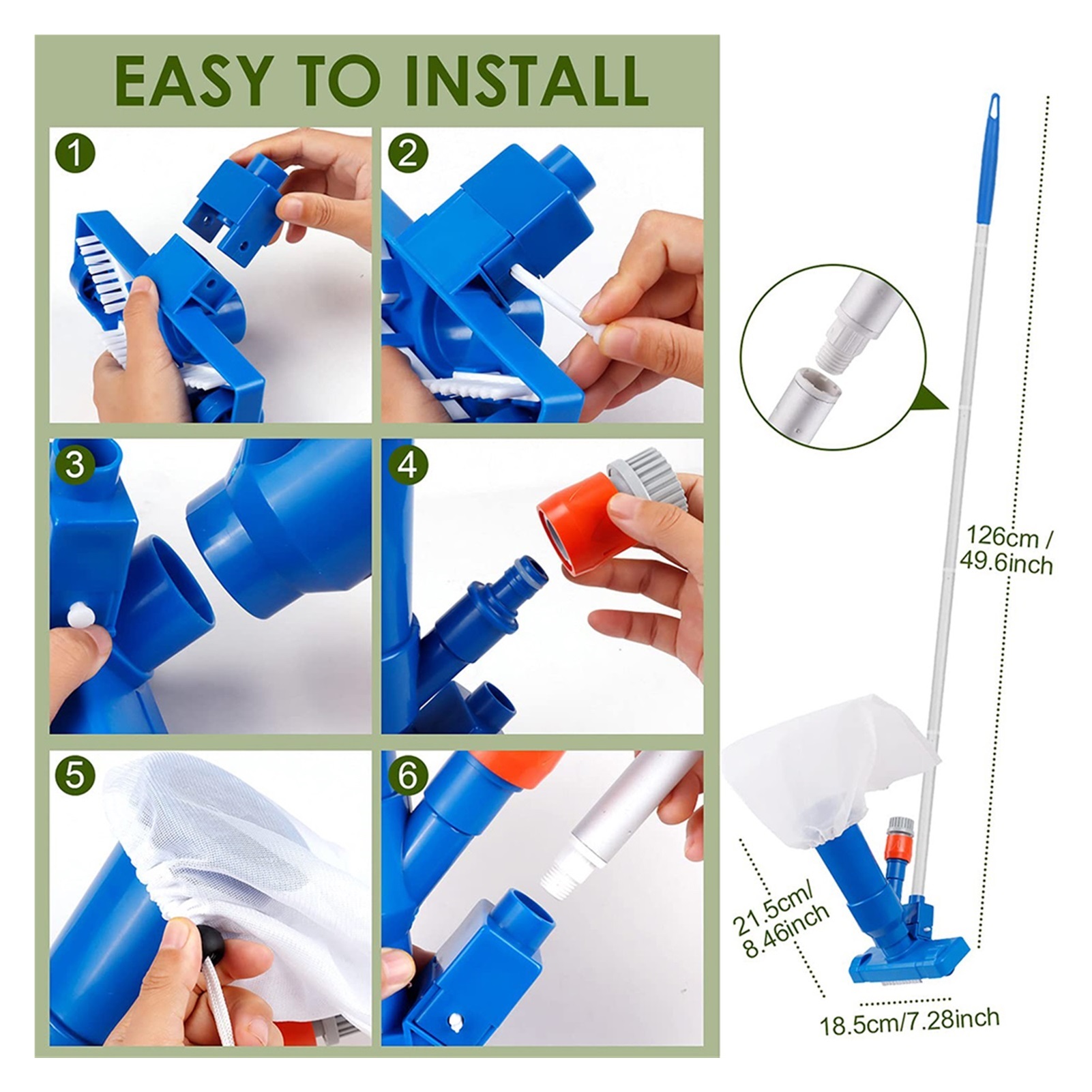 EASY TO INSTALL

1

2

3

4

5

6

126cm / 49.6inch

21.5cm/ 8.46inch

18.5cm/7.28inch