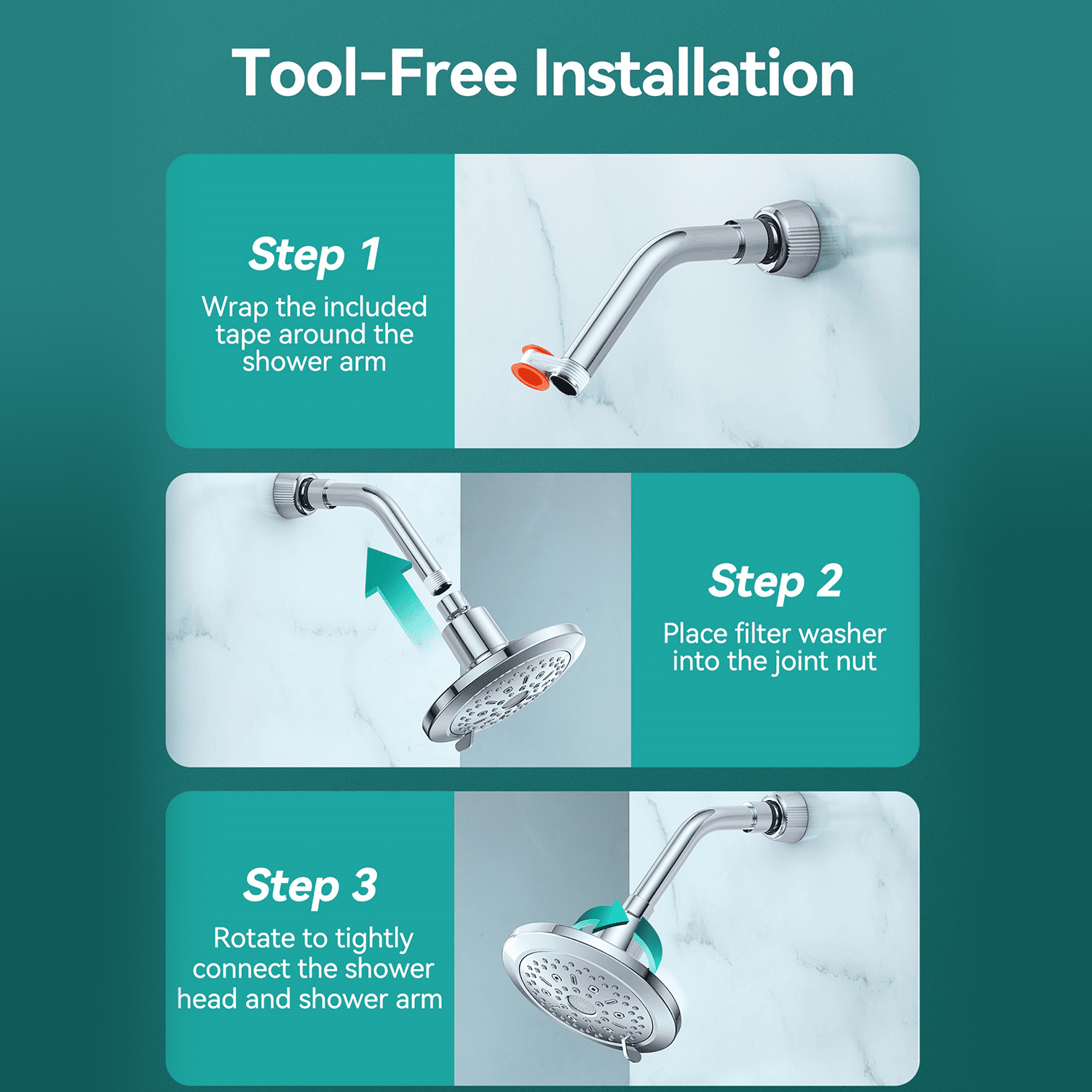 Tool-Free Installation

Step 1

Wrap the included tape around the shower arm

Step 2

Place filter washer into the joint nut

Step 3

Rotate to tightly connect the shower head and shower arm