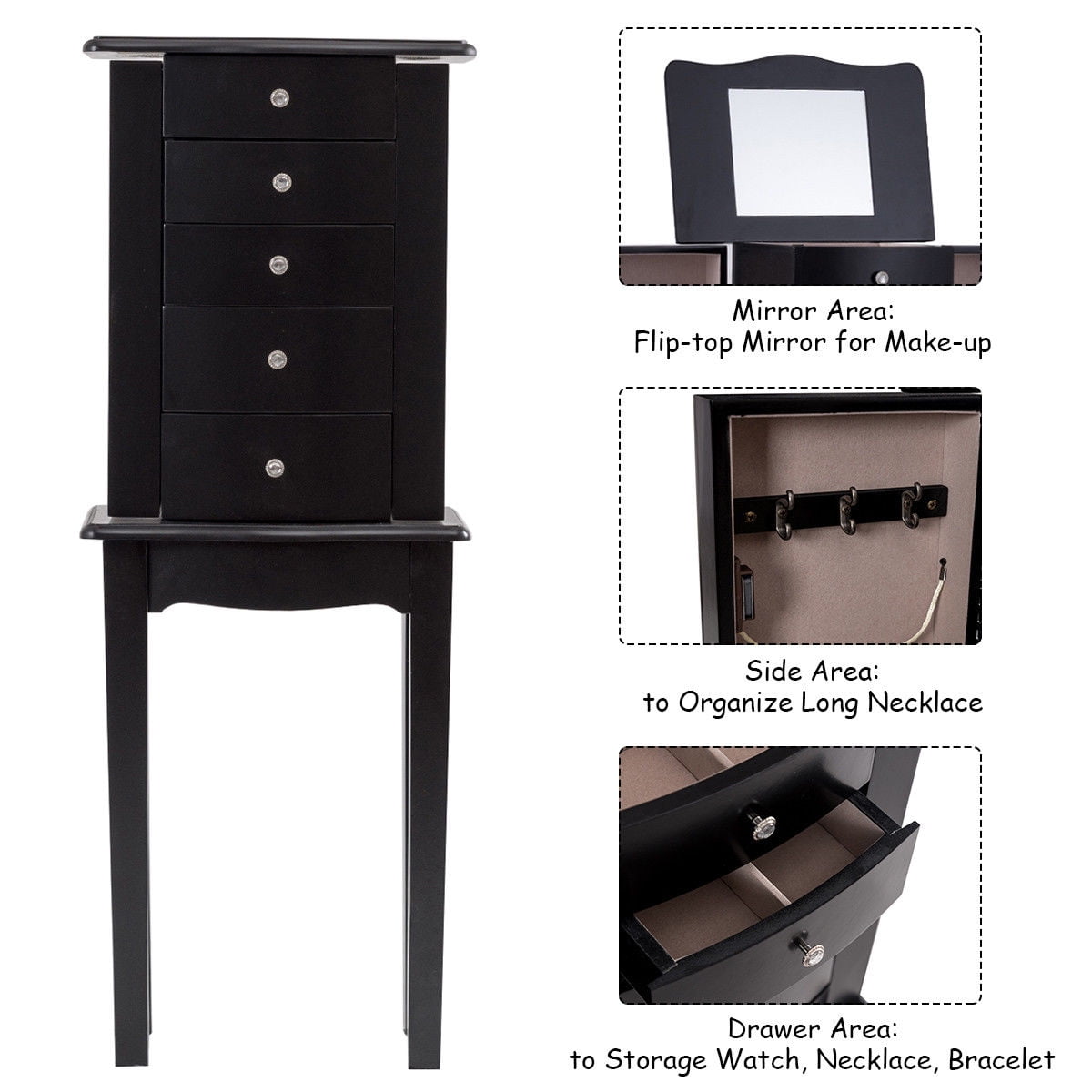 Mirror Area:
Flip-top Mirror for Make-up

Side Area:
to Organize Long Necklace

Drawer Area:
to Storage Watch, Necklace, Bracelet