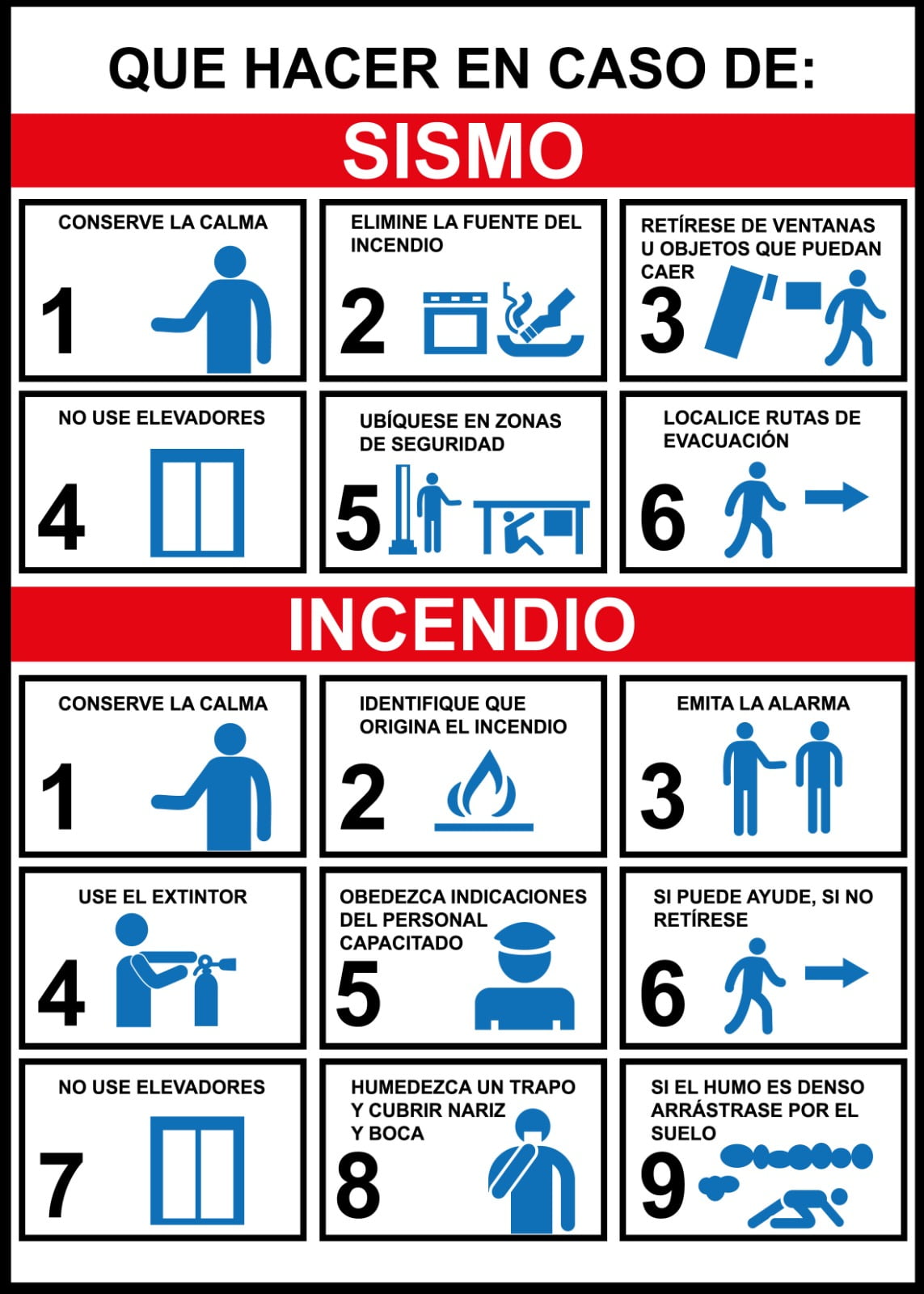 QUE HACER EN CASO DE:

SISMO

CONSERVE LA CALMA
1

ELIMINE LA FUENTE DEL INCENDIO
2

RETÍRESE DE VENTANAS U OBJETOS QUE PUEDAN CAER
3

NO USE ELEVADORES
4

UBÍQUESE EN ZONAS DE SEGURIDAD
5

LOCALICE RUTAS DE EVACUACIÓN
6

INCENDIO

CONSERVE LA CALMA
1

IDENTIFIQUE QUE ORIGINA EL INCENDIO
2

EMITA LA ALARMA
3

USE EL EXTINTOR
4

OBEDEZCA INDICACIONES DEL PERSONAL CAPACITADO
5

SI PUEDE AYUDE, SI NO RETÍRESE
6

NO USE ELEVADORES
7

HUMEDEZCA UN TRAPO Y CUBRIR NARIZ Y BOCA
8

SI EL HUMO ES DENSO ARRÁSTRASE POR EL SUELO
9