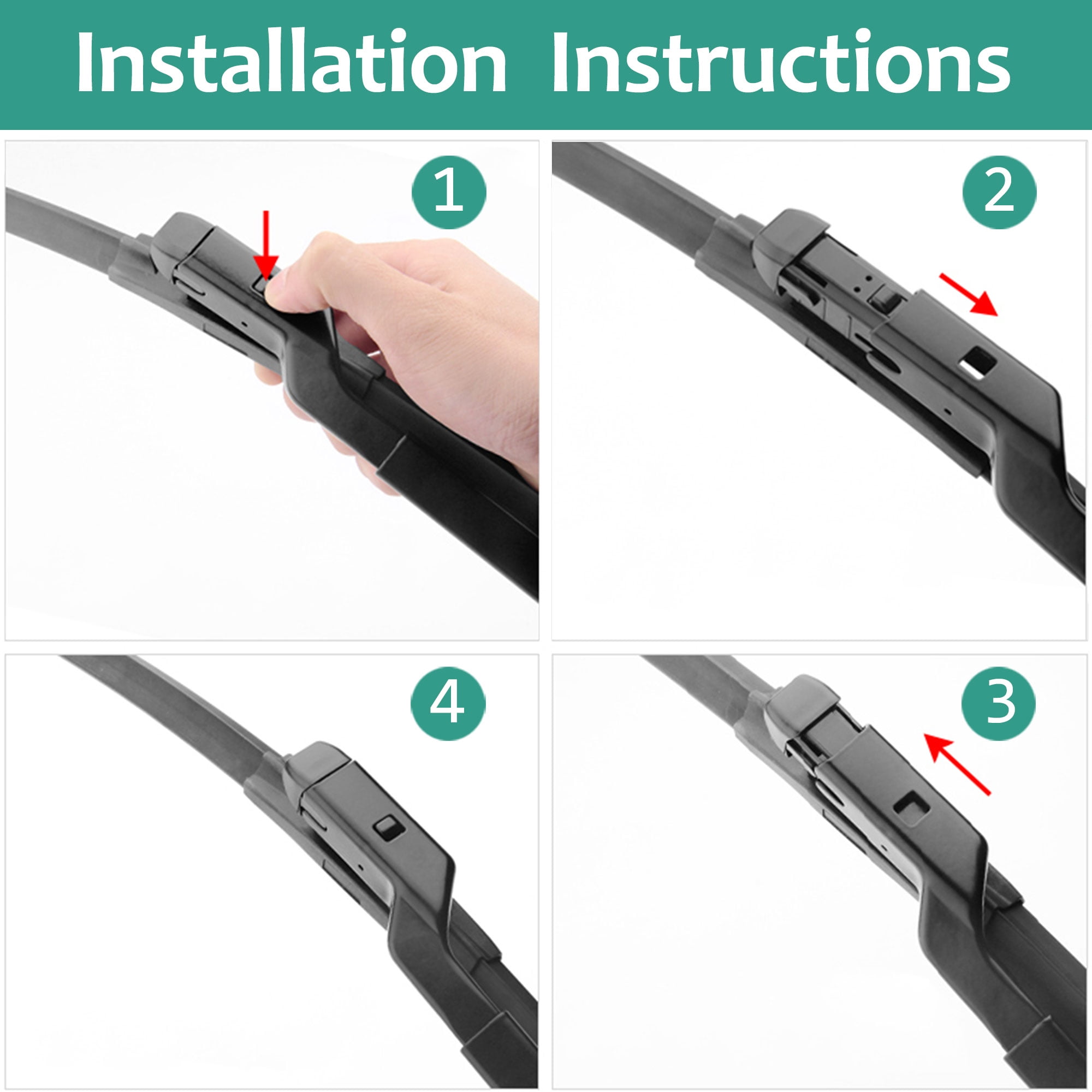 Installation Instructions

1

2

4

3