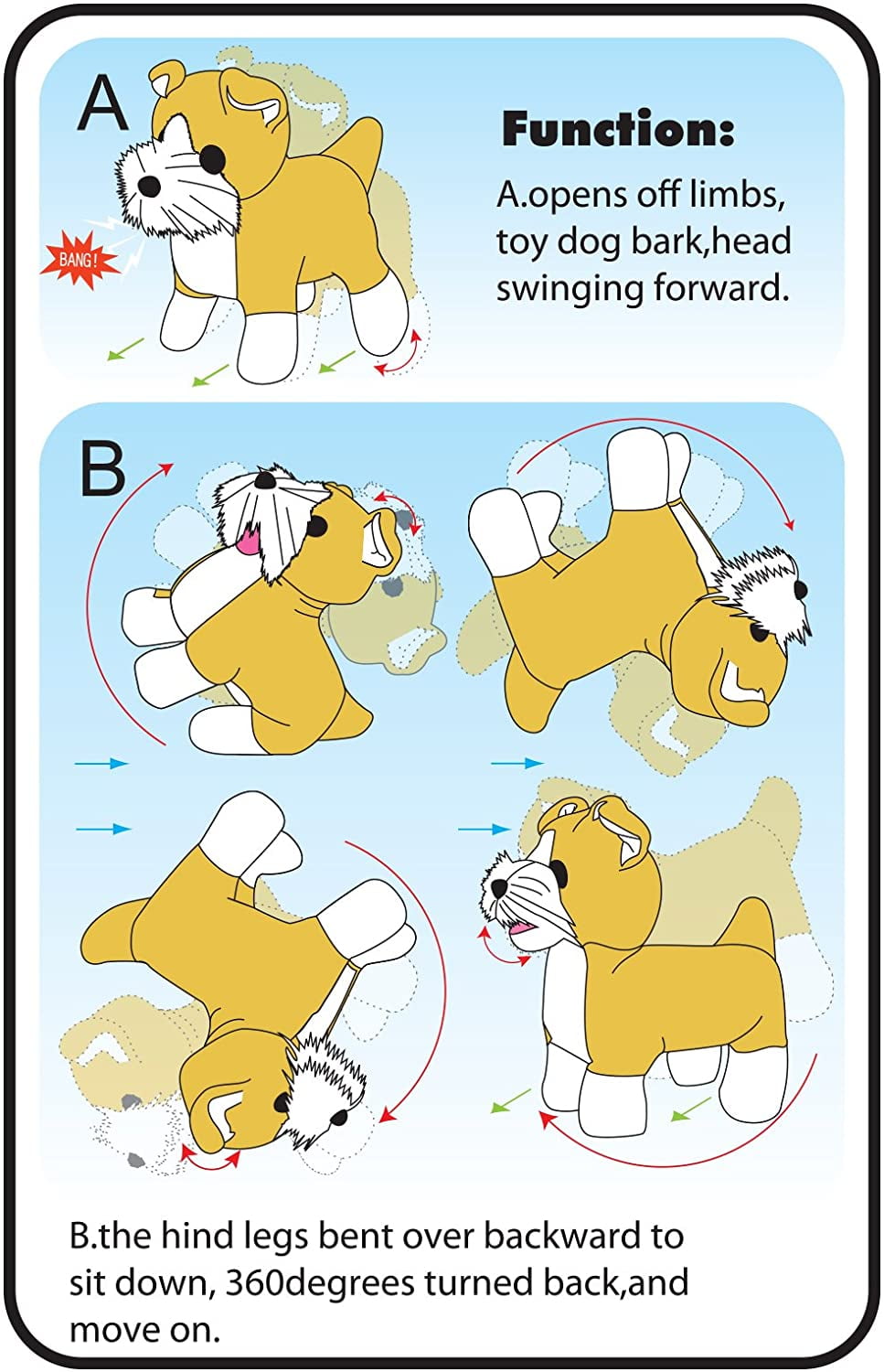 A

BANG!

Function:

A.opens off limbs, toy dog bark,head swinging forward.

B

B.the hind legs bent over backward to sit down, 360degrees turned back,and move on.