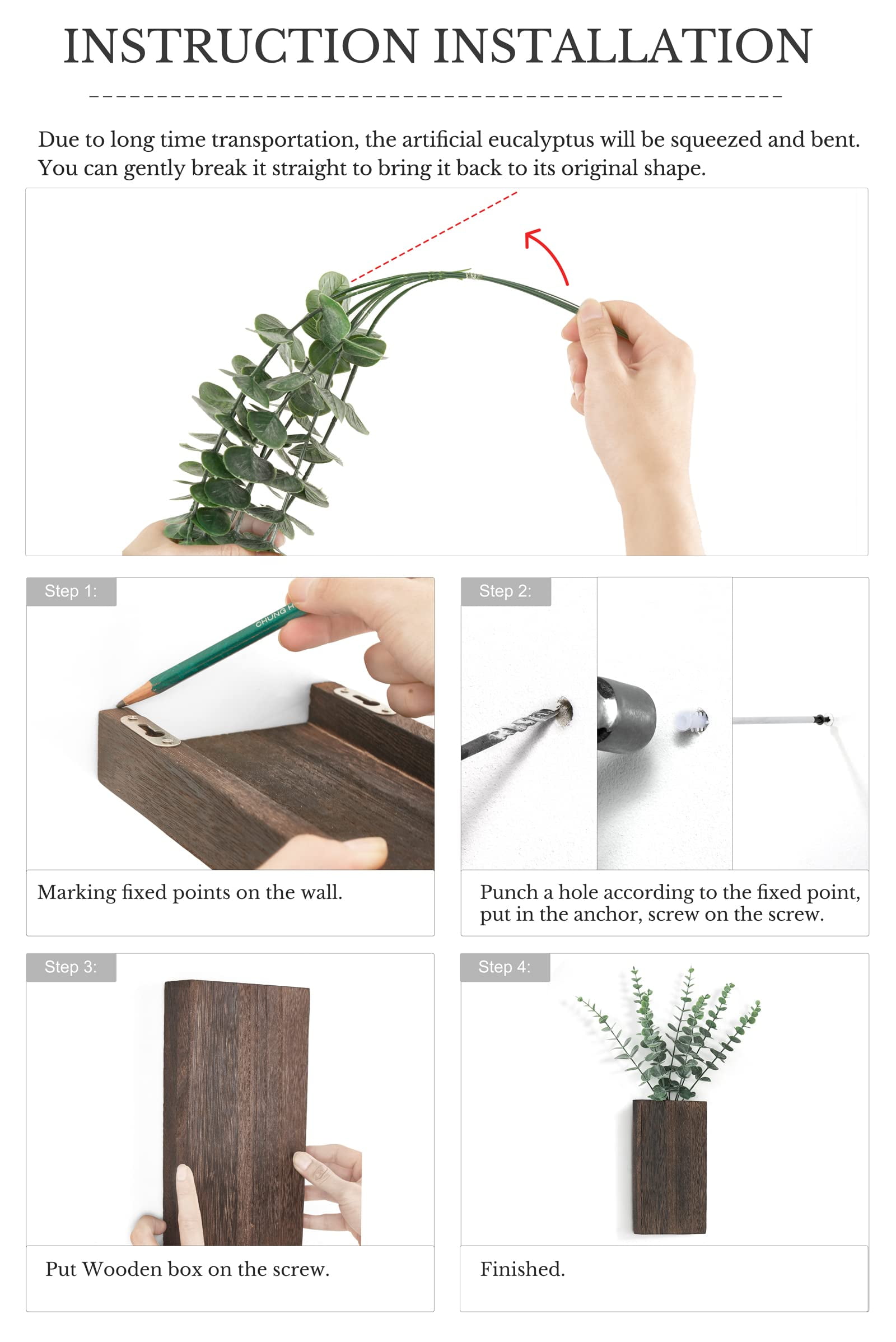 INSTRUCTION INSTALLATION

Due to long time transportation, the artificial eucalyptus will be squeezed and bent. You can gently break it straight to bring it back to its original shape.

Step 1:

CHUNG H

Marking fixed points on the wall.

Step 2:

Punch a hole according to the fixed point, put in the anchor, screw on the screw.

Step 3:

Put Wooden box on the screw.

Step 4:

Finished.