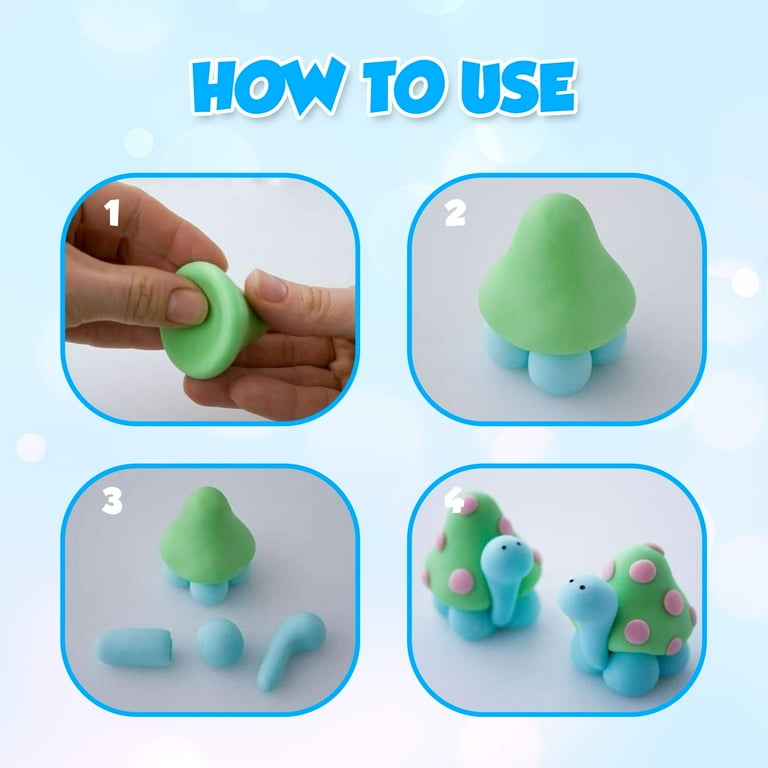 HOW TO USE

1

2

3

4