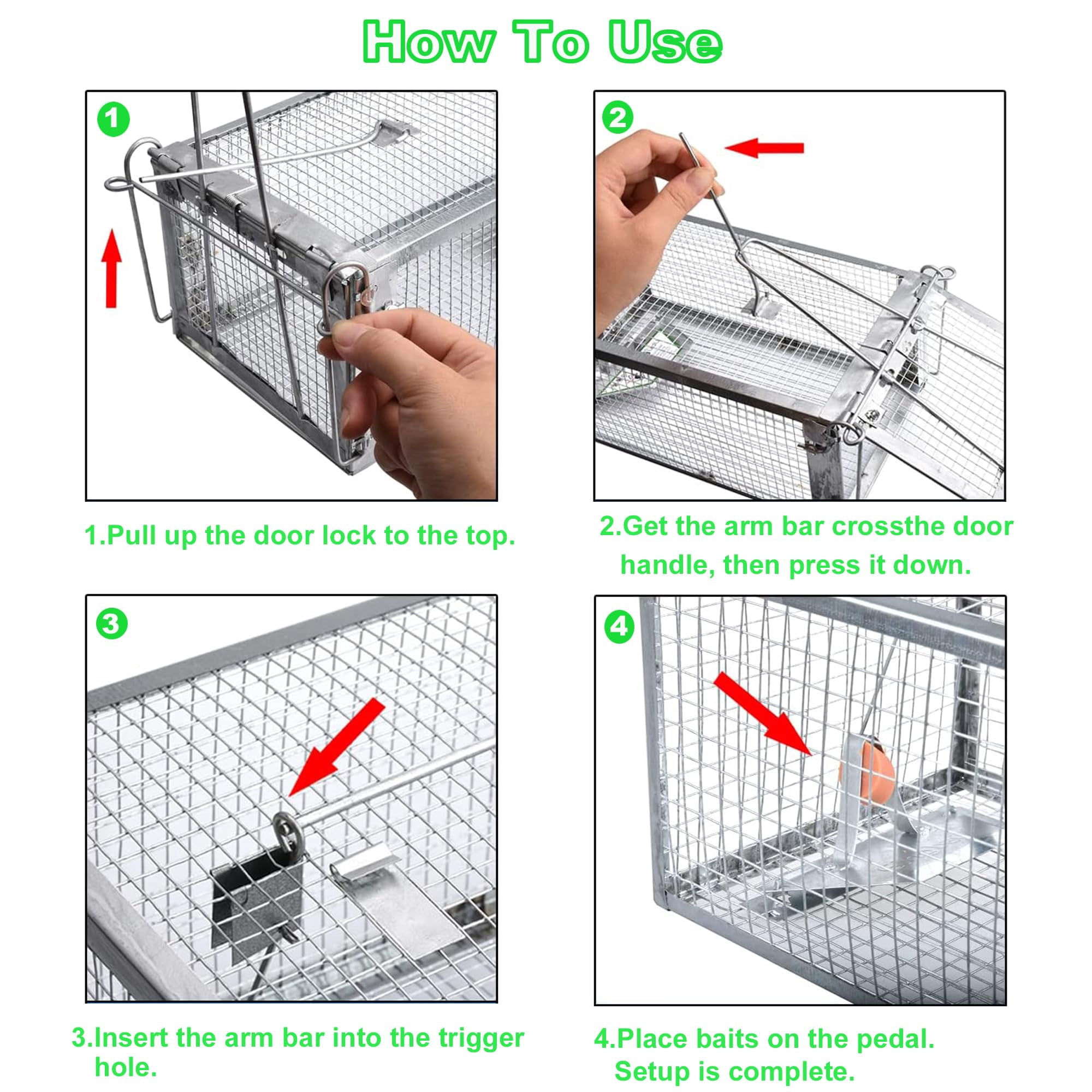 How To Use

1

2

1.Pull up the door lock to the top.

2.Get the arm bar crossthe door handle, then press it down.

3

4

3.Insert the arm bar into the trigger hole.

4.Place baits on the pedal. Setup is complete.