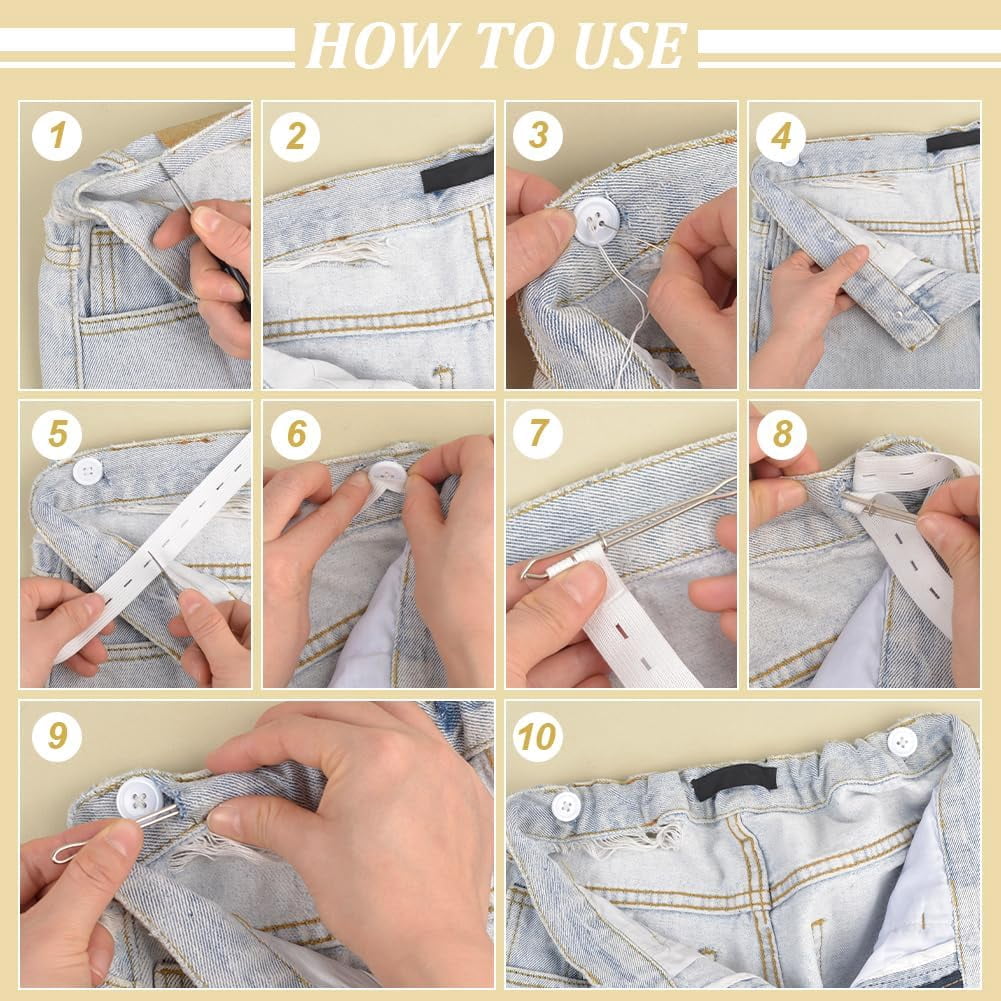 HOW TO USE

1

2

3

4

5

6

7

8

9

10