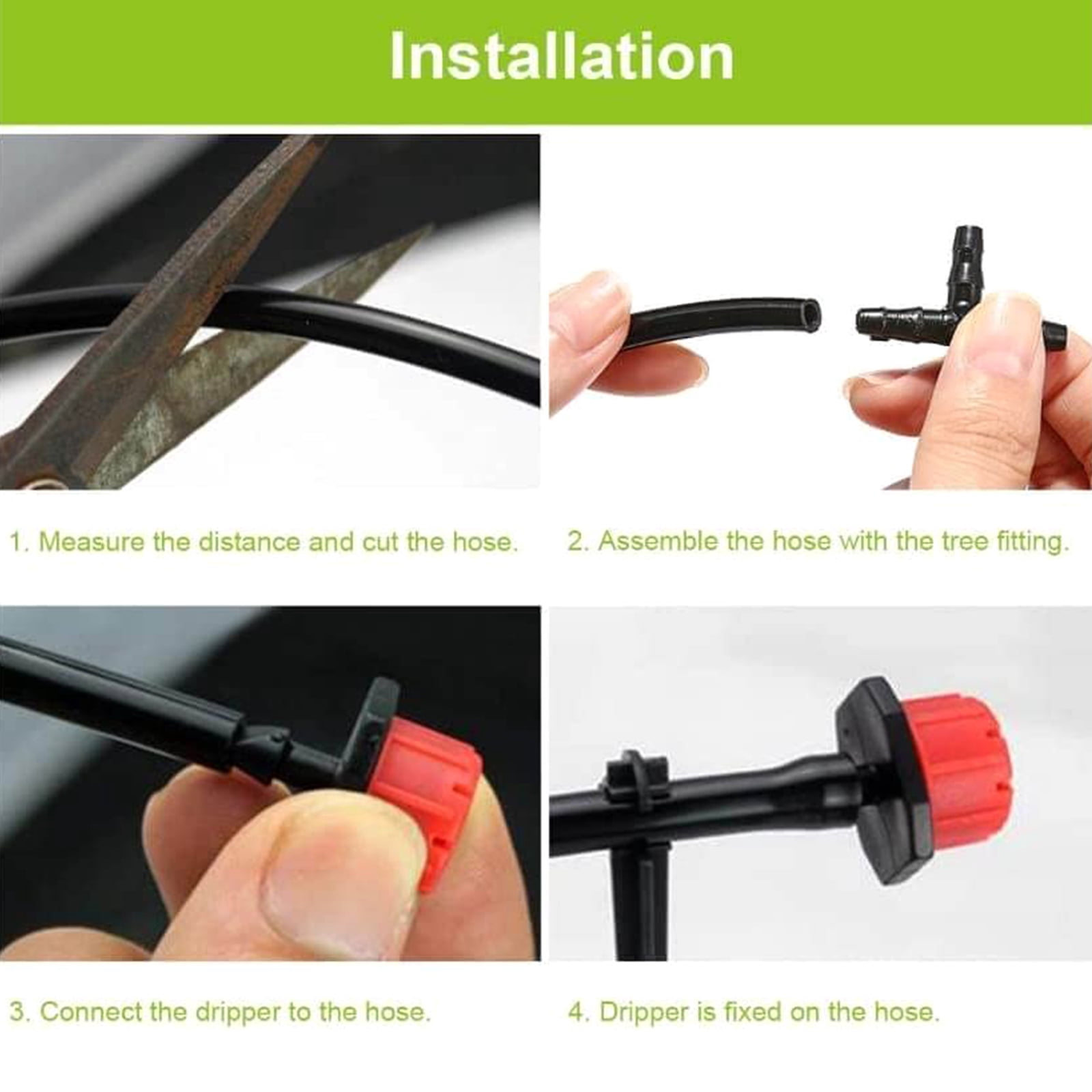 Installation

1. Measure the distance and cut the hose.

2. Assemble the hose with the tree fitting.

3. Connect the dripper to the hose.

4. Dripper is fixed on the hose.